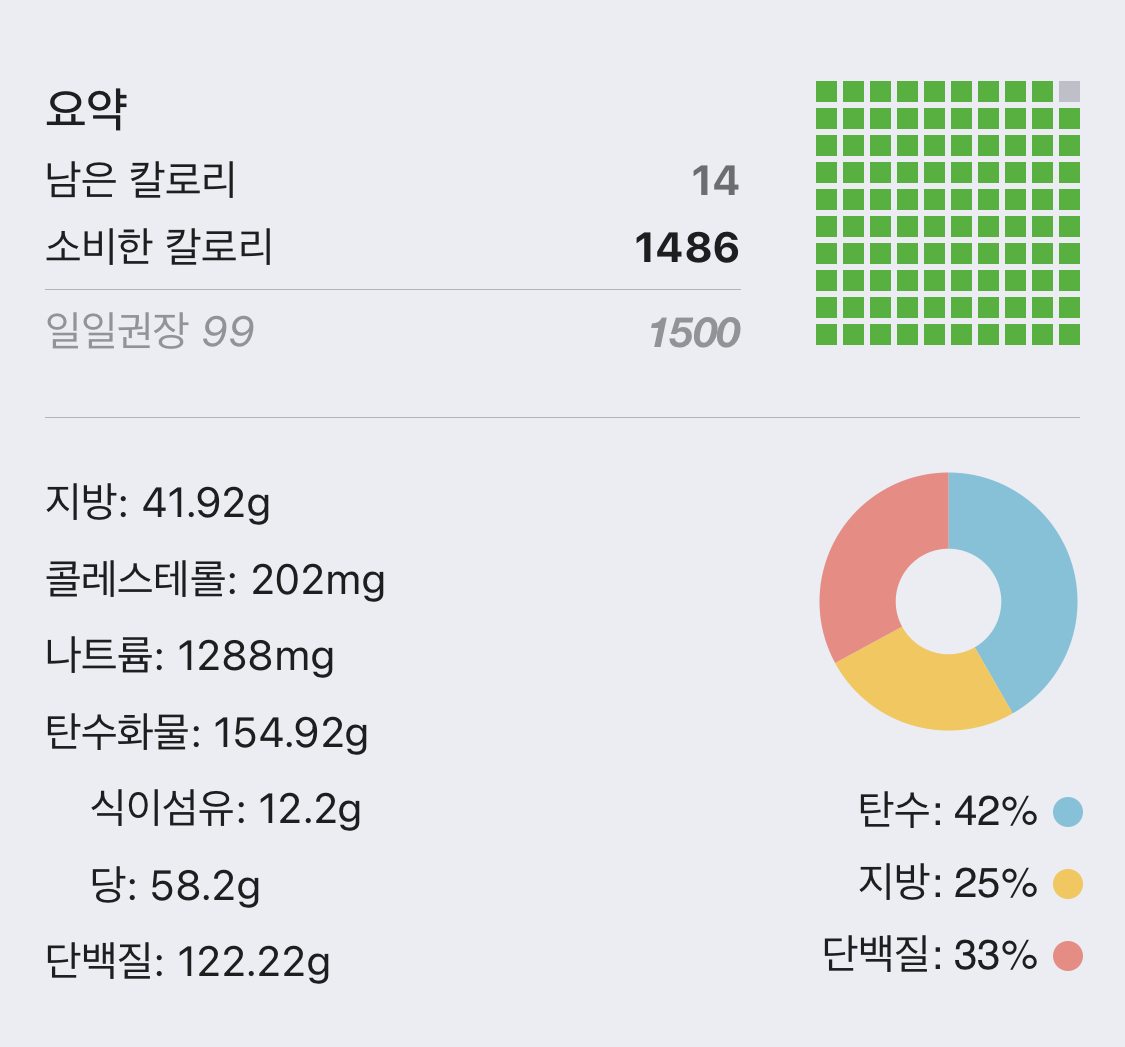 요약

남은 칼로리 14

소비한 칼로리 1486

일일권장 99 1500

지방: 41.92g

콜레스테롤: 202mg

나트륨: 1288mg

탄수화물: 154.92g

식이섬유: 12.2g

당: 58.2g

단백질: 122.22g

탄수: 42%

지방: 25%

단백질: 33%