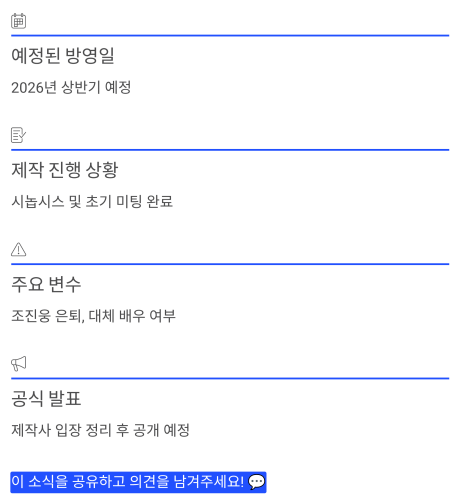 예정된 방영일

2026년 상반기 예정

제작 진행 상황

시놉시스 및 초기 미팅 완료

주요 변수

조진웅 은퇴, 대체 배우 여부

공식 발표

제작사 입장 정리 후 공개 예정

이 소식을 공유하고 의견을 남겨주세요! 💬