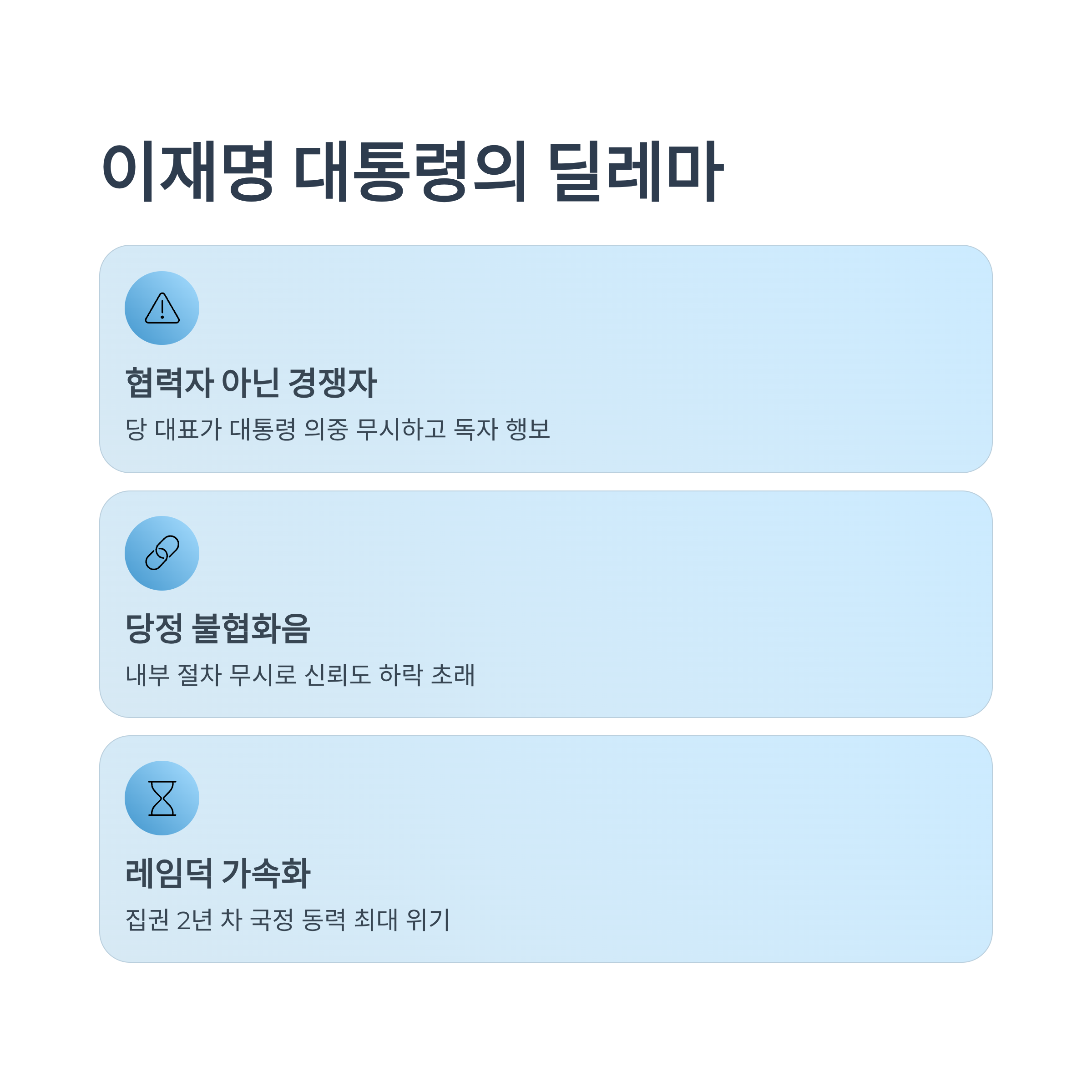 이재명 대통령의 딜레마

협력자 아닌 경쟁자

당 대표가 대통령 의중 무시하고 독자 행보

당정 불협화음

내부 절차 무시로 신뢰도 하락 초래

레임덕 가속화

집권 2년 차 국정 동력 최대 위기