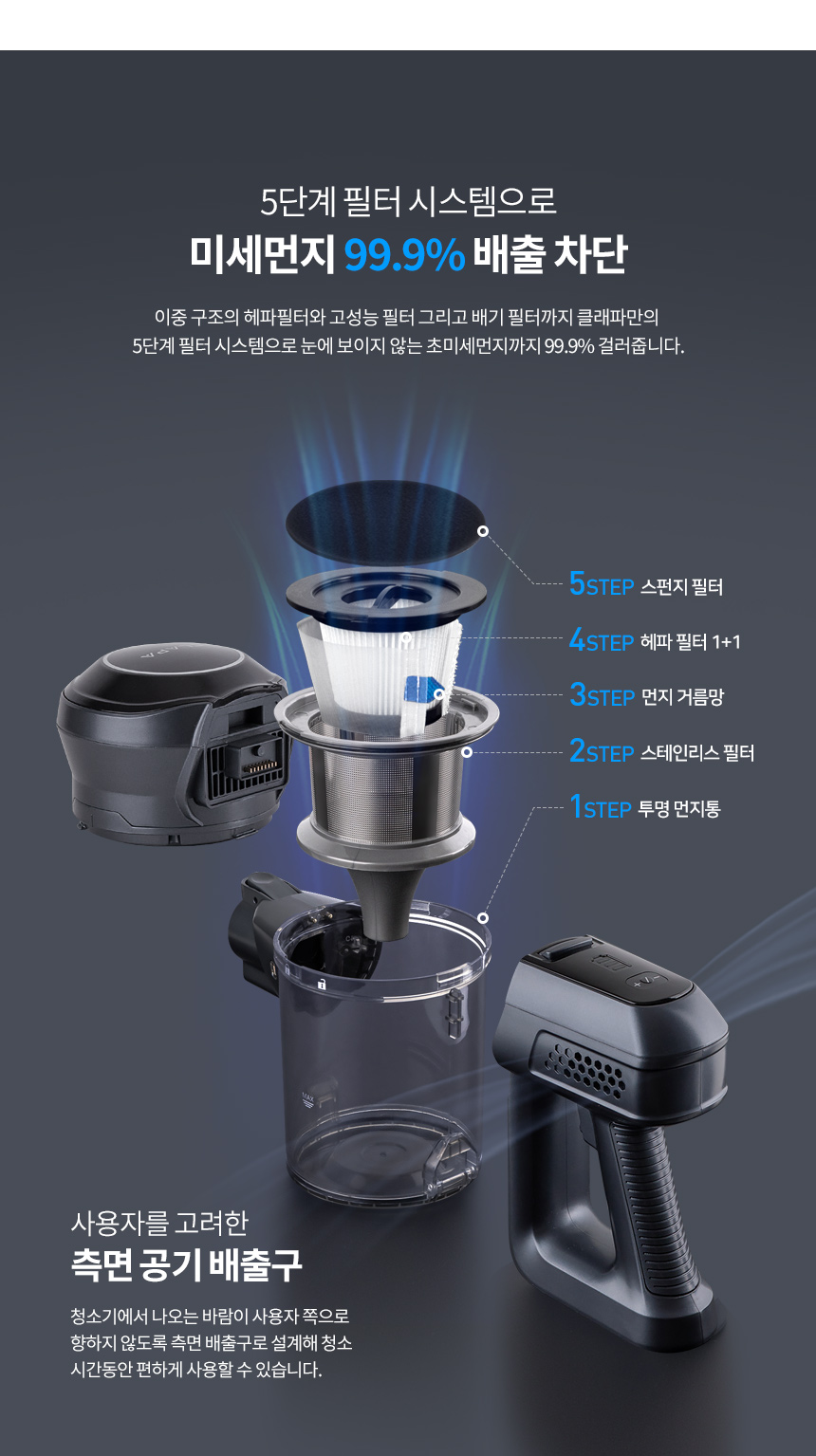 5단계 필터 시스템으로
미세먼지 99.9% 배출 차단

이중 구조의 헤파필터와 고성능 필터 그리고 배기 필터까지 클래파만의 5단계 필터 시스템으로 눈에 보이지 않는 초미세먼지까지 99.9% 걸러줍니다.

5STEP 스펀지 필터
4STEP 헤파 필터 1+1
3STEP 먼지 거름망
2STEP 스테인리스 필터
1STEP 투명 먼지통

MAX

사용자를 고려한
측면 공기 배출구

청소기에서 나오는 바람이 사용자 쪽으로 향하지 않도록 측면 배출구로 설계해 청소 시간동안 편하게 사용할 수 있습니다.