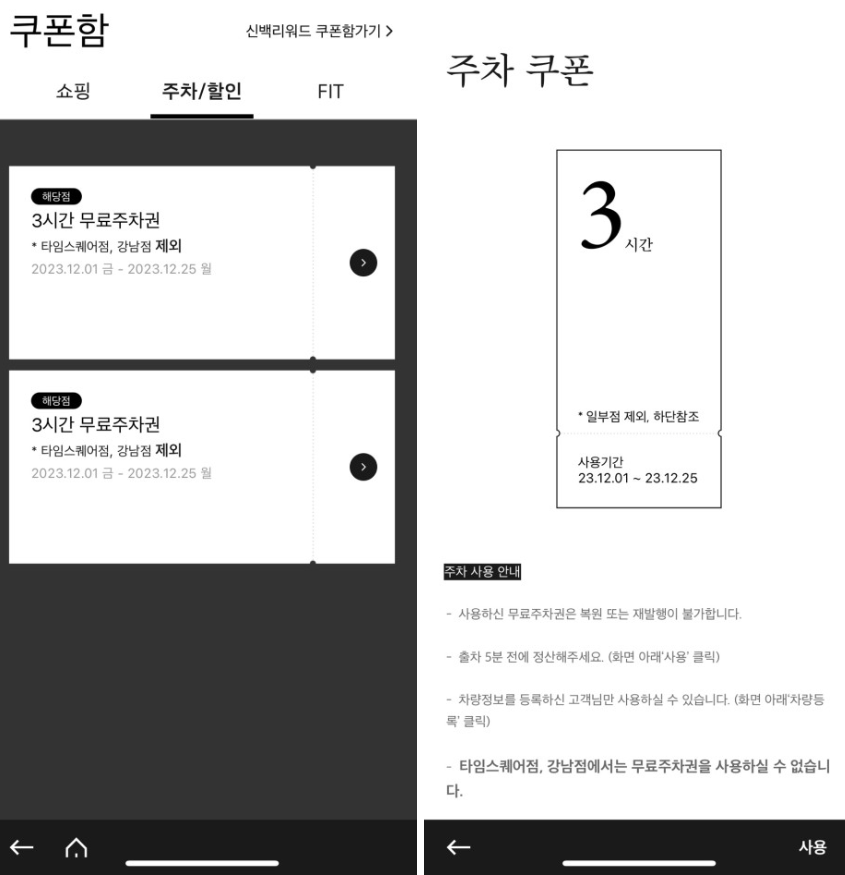 쿠폰함

신백리워드 쿠폰함가기 >

쇼핑 주차/할인 FIT

해당점
3시간 무료주차권
* 타임스퀘어점, 강남점 제외
2023.12.01 금 - 2023.12.25 월

해당점
3시간 무료주차권
* 타임스퀘어점, 강남점 제외
2023.12.01 금 - 2023.12.25 월

주차 쿠폰

3 시간

* 일부점 제외, 하단참조

사용기간
23.12.01 ~ 23.12.25

주차 사용 안내

- 사용하신 무료주차권은 복원 또는 재발행이 불가합니다.

- 출차 5분 전에 정산해주세요. (화면 아래'사용' 클릭)

- 차량정보를 등록하신 고객님만 사용하실 수 있습니다. (화면 아래'차량등록' 클릭)

- 타임스퀘어점, 강남점에서는 무료주차권을 사용하실 수 없습니다.

사용