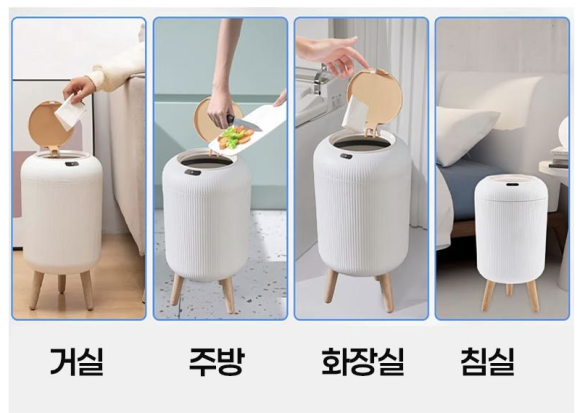 거실

주방

화장실

침실