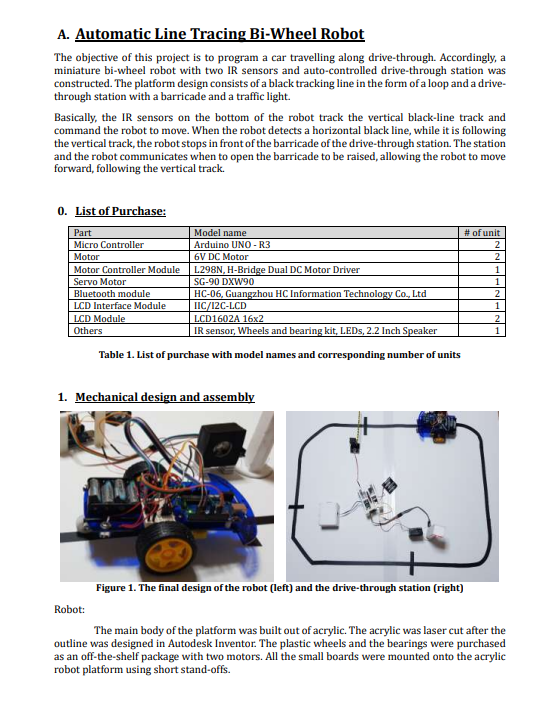 A. Automatic Line Tracing Bi-Wheel Robot

The objective of this project is to program a car travelling along drive-through. Accordingly, a miniature bi-wheel robot with two IR sensors and auto-controlled drive-through station was constructed. The platform design consists of a black tracking line in the form of a loop and a drive-through station with a barricade and a traffic light.

Basically, the IR sensors on the bottom of the robot track the vertical black-line track and command the robot to move. When the robot detects a horizontal black line, while it is following the vertical track, the robot stops in front of the barricade of the drive-through station. The station and the robot communicates when to open the barricade to be raised, allowing the robot to move forward, following the vertical track.

0. List of Purchase:

| Part | Model name | # of unit |
|---|---|---|
| Micro Controller | Arduino UNO - R3 | 2 |
| Motor | 6V DC Motor | 2 |
| Motor Controller Module | L298N, H-Bridge Dual DC Motor Driver | 1 |
| Servo Motor | SG-90 DXW90 | 1 |
| Bluetooth module | HC-06, Guangzhou HC Information Technology Co., Ltd | 2 |
| LCD Interface Module | IIC/I2C-LCD | 1 |
| LCD Module | LCD1602A 16x2 | 2 |
| Others | IR sensor, Wheels and bearing kit, LEDs, 2.2 Inch Speaker | 1 |

Table 1. List of purchase with model names and corresponding number of units

1. Mechanical design and assembly

Figure 1. The final design of the robot (left) and the drive-through station (right)

Robot:

The main body of the platform was built out of acrylic. The acrylic was laser cut after the outline was designed in Autodesk Inventor. The plastic wheels and the bearings were purchased as an off-the-shelf package with two motors. All the small boards were mounted onto the acrylic robot platform using short stand-offs.