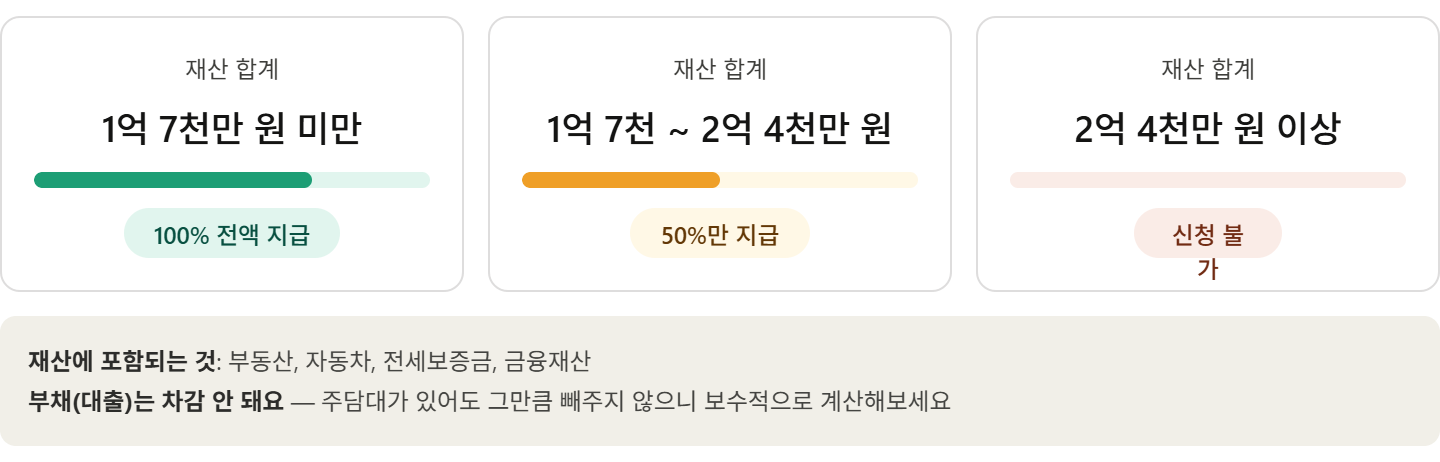 재산 합계

1억 7천만 원 미만

100% 전액 지급

재산 합계

1억 7천 ~ 2억 4천만 원

50%만 지급

재산 합계

2억 4천만 원 이상

신청 불가

재산에 포함되는 것: 부동산, 자동차, 전세보증금, 금융재산

부채(대출)는 차감 안 돼요 — 주담대가 있어도 그만큼 빼주지 않으니 보수적으로 계산해보세요