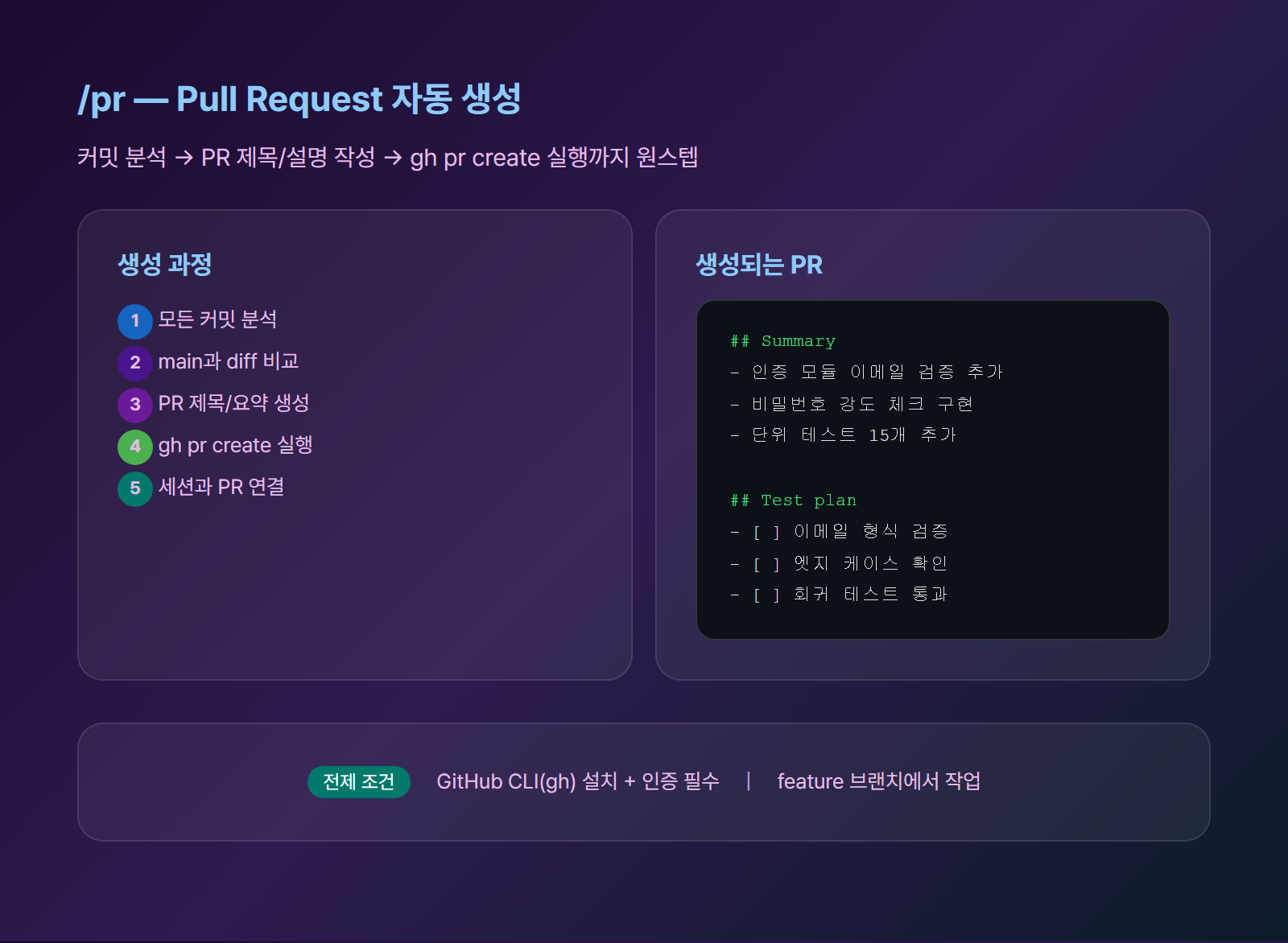 /pr — Pull Request 자동 생성

커밋 분석 → PR 제목/설명 작성 → gh pr create 실행까지 원스텝

생성 과정

1 모든 커밋 분석
2 main과 diff 비교
3 PR 제목/요약 생성
4 gh pr create 실행
5 세션과 PR 연결

생성되는 PR

## Summary
- 인증 모듈 이메일 검증 추가
- 비밀번호 강도 체크 구현
- 단위 테스트 15개 추가

## Test plan
- [ ] 이메일 형식 검증
- [ ] 엣지 케이스 확인
- [ ] 회귀 테스트 통과

전제 조건 GitHub CLI(gh) 설치 + 인증 필수 | feature 브랜치에서 작업