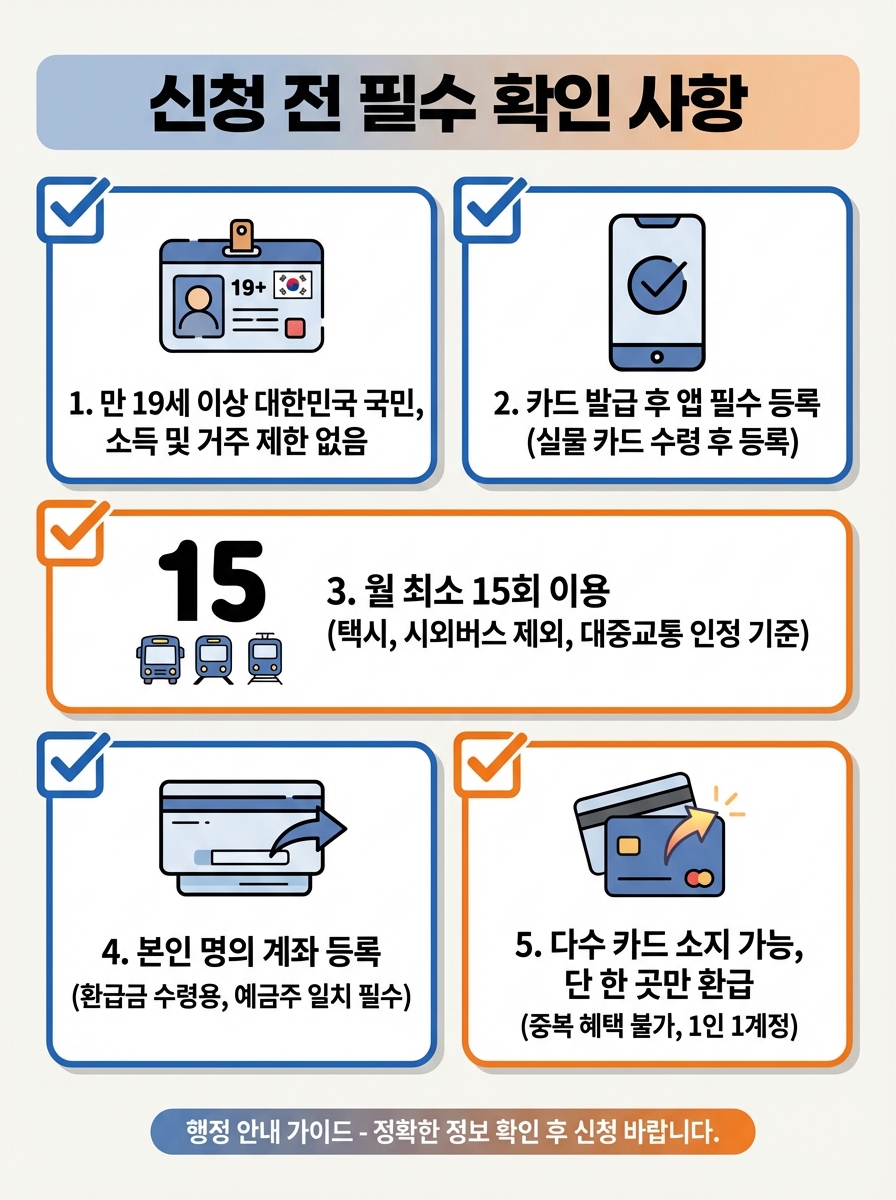 신청 전 필수 확인 사항

19+

1. 만 19세 이상 대한민국 국민, 소득 및 거주 제한 없음

2. 카드 발급 후 앱 필수 등록 (실물 카드 수령 후 등록)

15

3. 월 최소 15회 이용 (택시, 시외버스 제외, 대중교통 인정 기준)

4. 본인 명의 계좌 등록 (환급금 수령용, 예금주 일치 필수)

5. 다수 카드 소지 가능, 단 한 곳만 환급 (중복 혜택 불가, 1인 1계정)

행정 안내 가이드 - 정확한 정보 확인 후 신청 바랍니다.