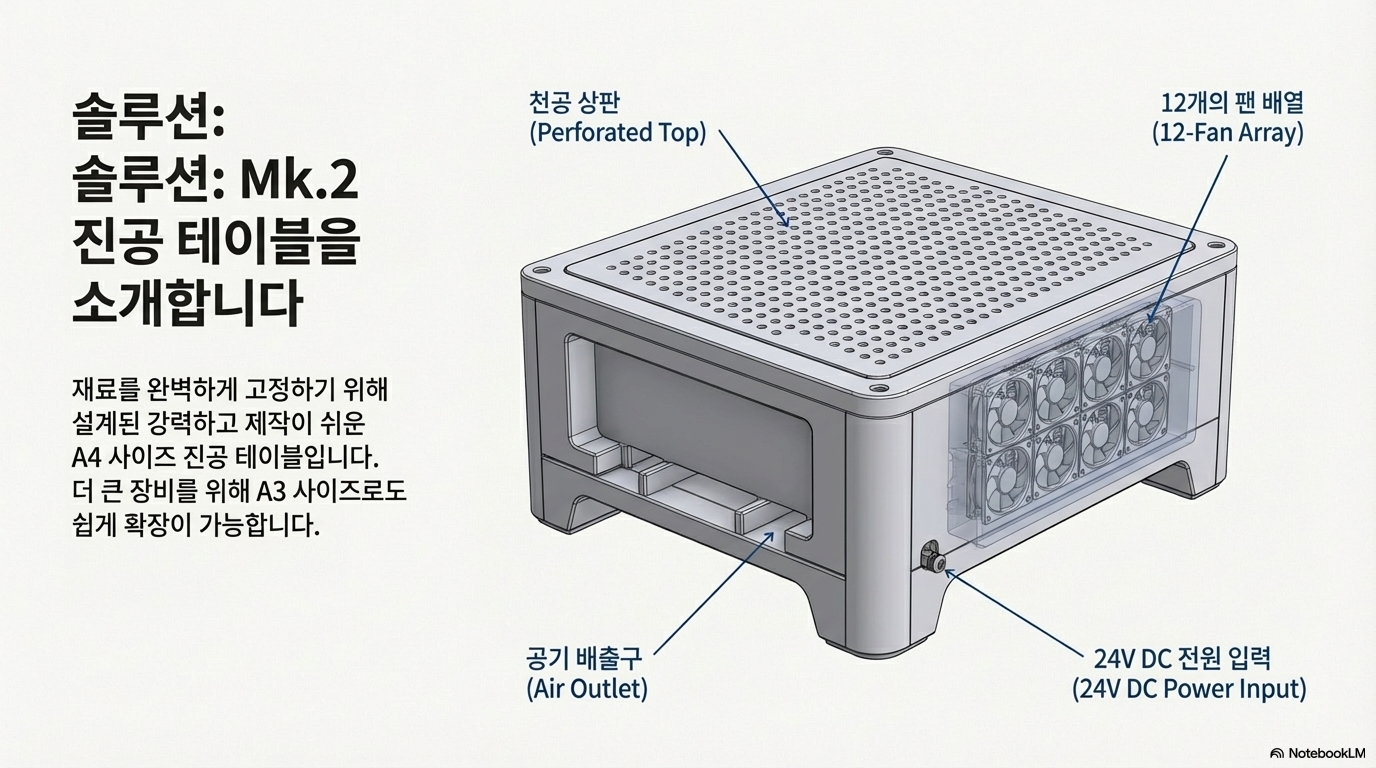 솔루션:
솔루션: Mk.2
진공 테이블을
소개합니다

재료를 완벽하게 고정하기 위해 설계된 강력하고 제작이 쉬운 A4 사이즈 진공 테이블입니다. 더 큰 장비를 위해 A3 사이즈로도 쉽게 확장이 가능합니다.

천공 상판
(Perforated Top)

12개의 팬 배열
(12-Fan Array)

공기 배출구
(Air Outlet)

24V DC 전원 입력
(24V DC Power Input)

NotebookLM