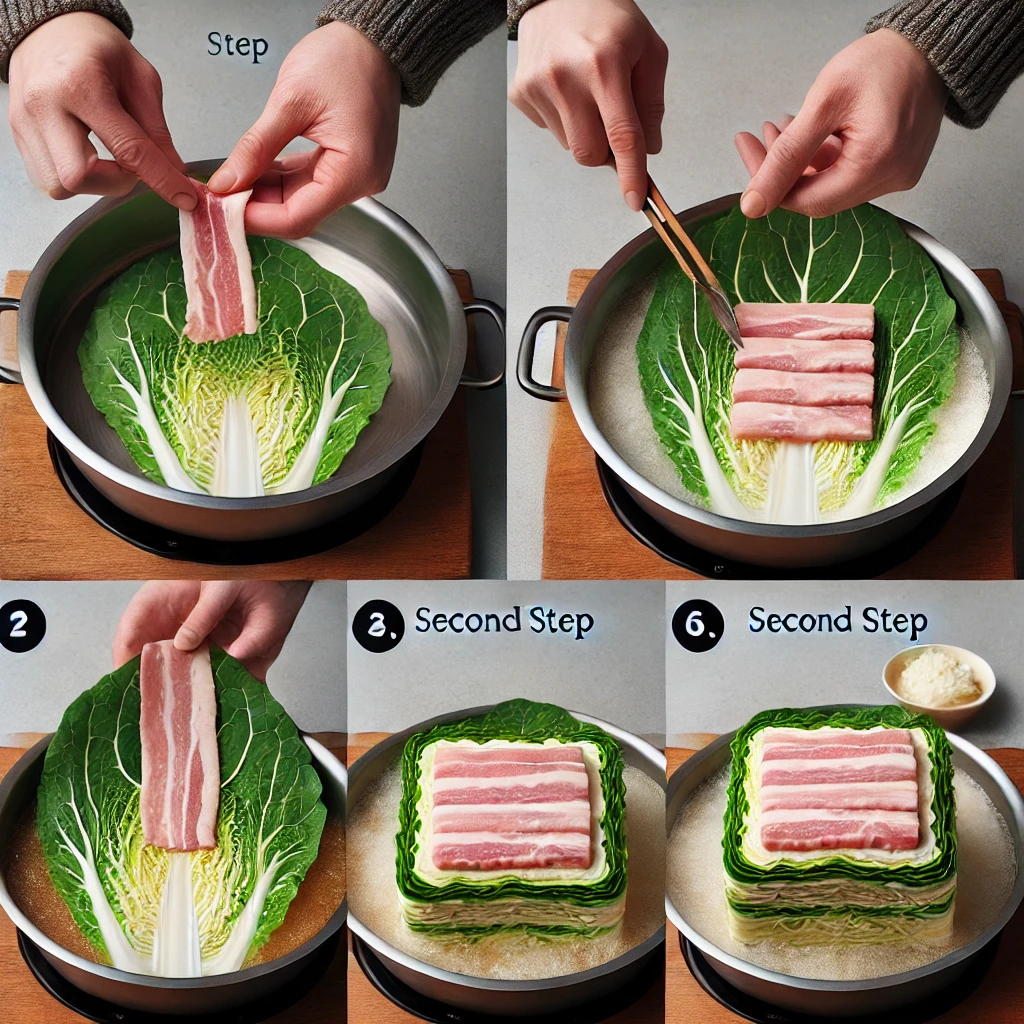 Step

2

2. Second Step

6. Second Step