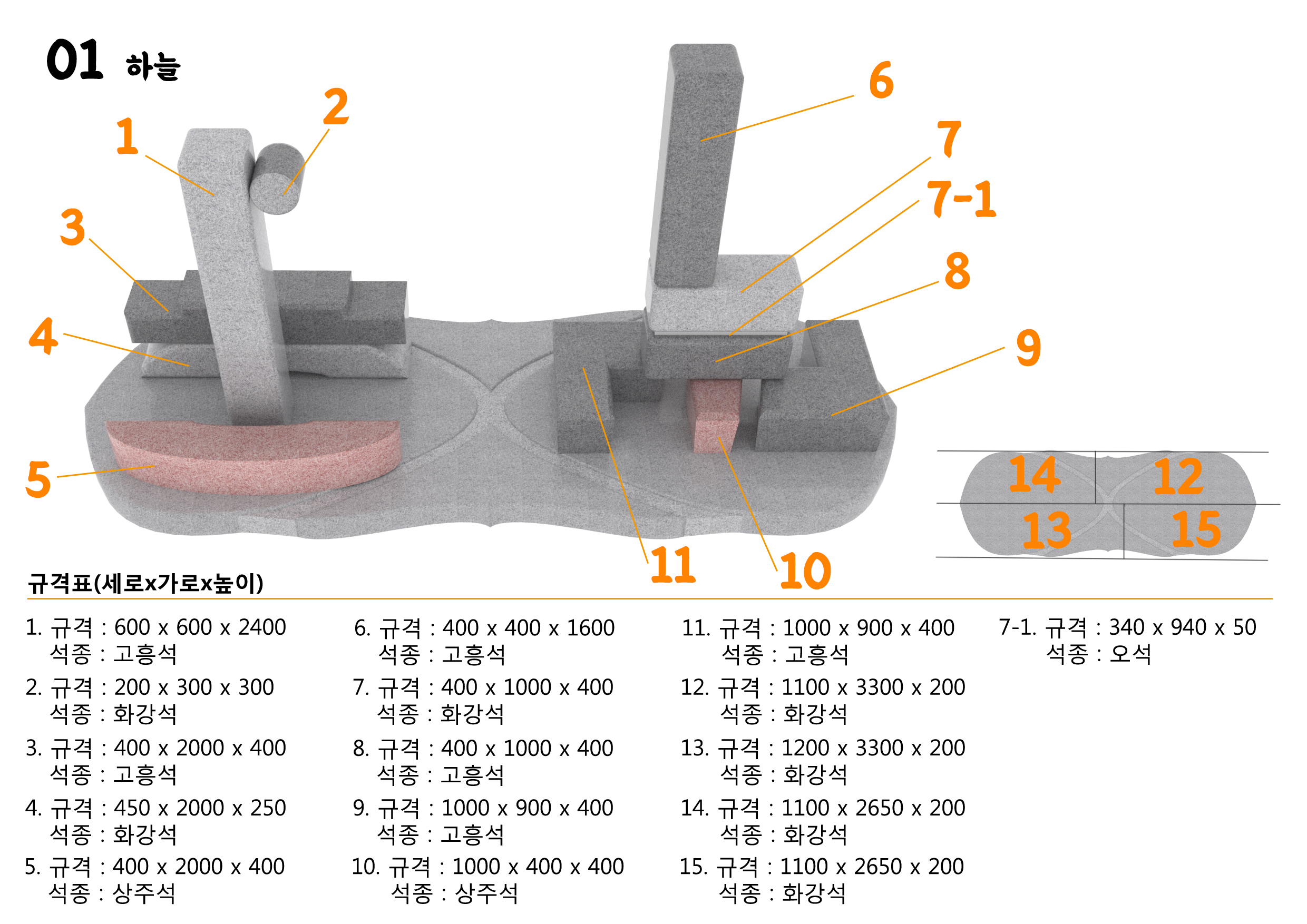 01 하늘

1
2
3
4
5
6
7
7-1
8
9
11
10
14
12
13
15

규격표(세로x가로x높이)

1. 규격 : 600 x 600 x 2400
석종 : 고흥석
2. 규격 : 200 x 300 x 300
석종 : 화강석
3. 규격 : 400 x 2000 x 400
석종 : 고흥석
4. 규격 : 450 x 2000 x 250
석종 : 화강석
5. 규격 : 400 x 2000 x 400
석종 : 상주석

6. 규격 : 400 x 400 x 1600
석종 : 고흥석
7. 규격 : 400 x 1000 x 400
석종 : 화강석
8. 규격 : 400 x 1000 x 400
석종 : 고흥석
9. 규격 : 1000 x 900 x 400
석종 : 고흥석
10. 규격 : 1000 x 400 x 400
석종 : 상주석

11. 규격 : 1000 x 900 x 400
석종 : 고흥석
12. 규격 : 1100 x 3300 x 200
석종 : 화강석
13. 규격 : 1200 x 3300 x 200
석종 : 화강석
14. 규격 : 1100 x 2650 x 200
석종 : 화강석
15. 규격 : 1100 x 2650 x 200
석종 : 화강석

7-1. 규격 : 340 x 940 x 50
석종 : 오석