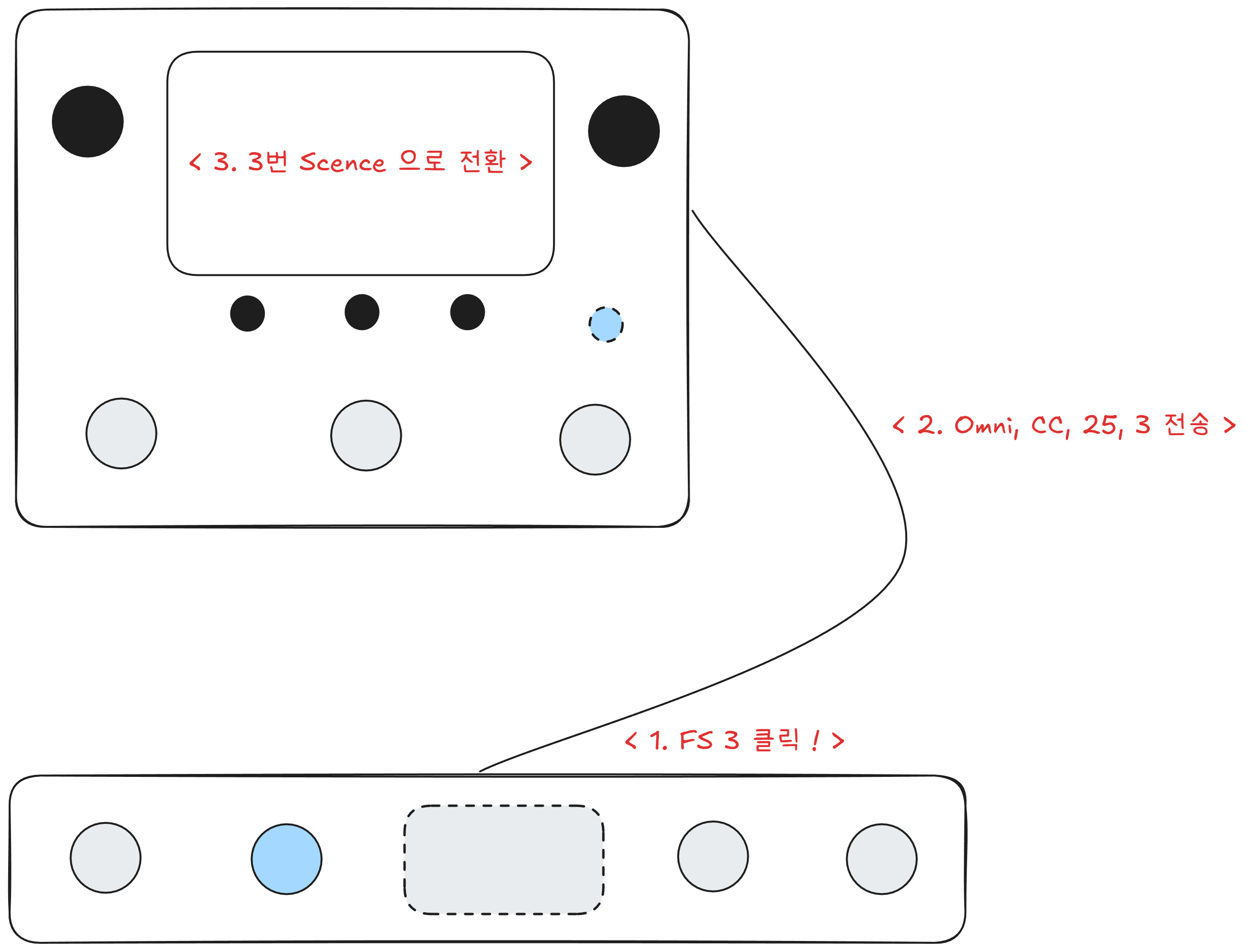 < 3. 3번 Scence 으로 전환 >

< 2. Omni, CC, 25, 3 전송 >

< 1. FS 3 클릭 ! >