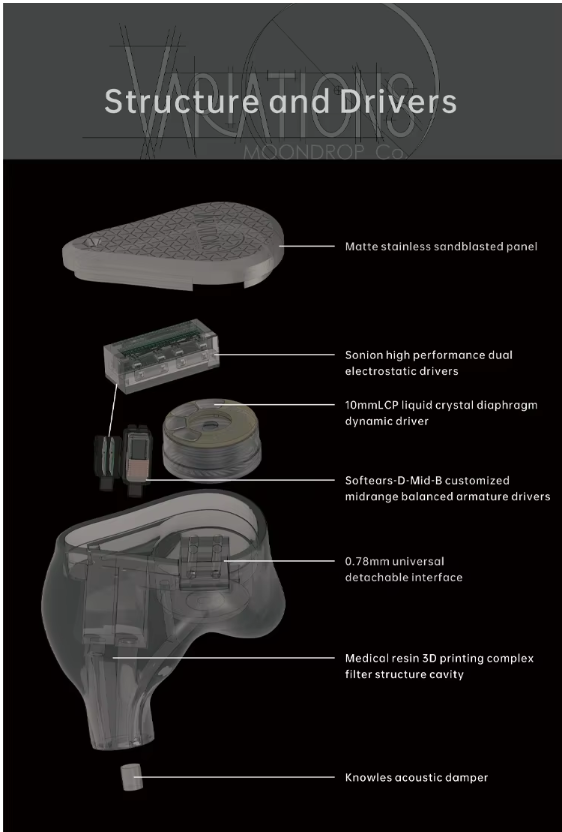 VARIATIONS
MOONDROP Co.

Structure and Drivers

Matte stainless sandblasted panel

Sonion high performance dual electrostatic drivers

10mmLCP liquid crystal diaphragm dynamic driver

Softears-D-Mid-B customized midrange balanced armature drivers

0.78mm universal detachable interface

Medical resin 3D printing complex filter structure cavity

Knowles acoustic damper