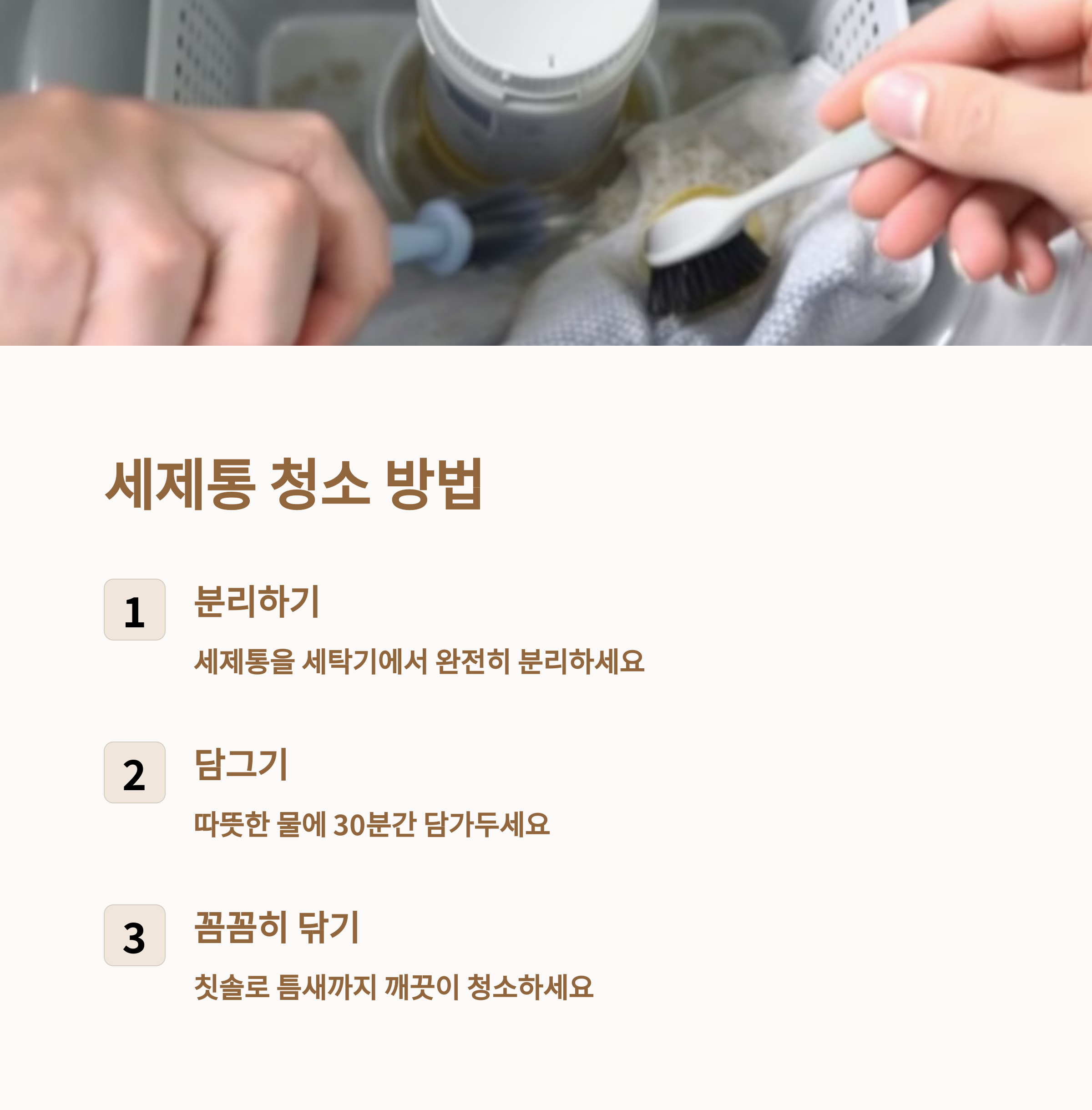 세제통 청소 방법

1

분리하기

세제통을 세탁기에서 완전히 분리하세요

2

담그기

따뜻한 물에 30분간 담가두세요

3

꼼꼼히 닦기

칫솔로 틈새까지 깨끗이 청소하세요