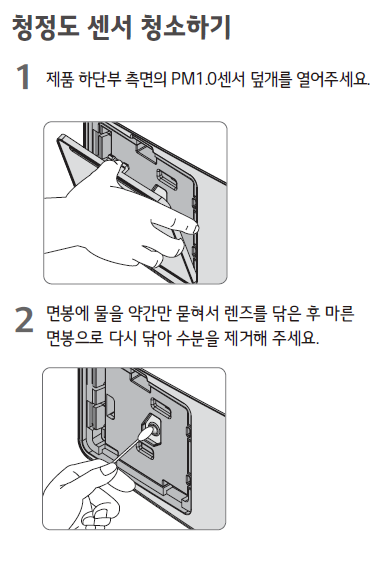 청정도 센서 청소하기

1 제품 하단부 측면의 PM1.0센서 덮개를 열어주세요.

2 면봉에 물을 약간만 묻혀서 렌즈를 닦은 후 마른 면봉으로 다시 닦아 수분을 제거해 주세요.