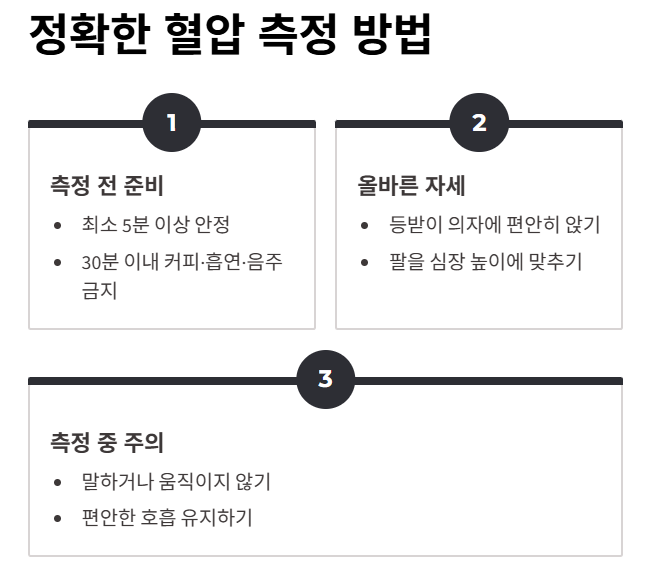 정확한 혈압 측정 방법

1

측정 전 준비

• 최소 5분 이상 안정
• 30분 이내 커피·흡연·음주 금지

2

올바른 자세

• 등받이 의자에 편안히 앉기
• 팔을 심장 높이에 맞추기

3

측정 중 주의

• 말하거나 움직이지 않기
• 편안한 호흡 유지하기