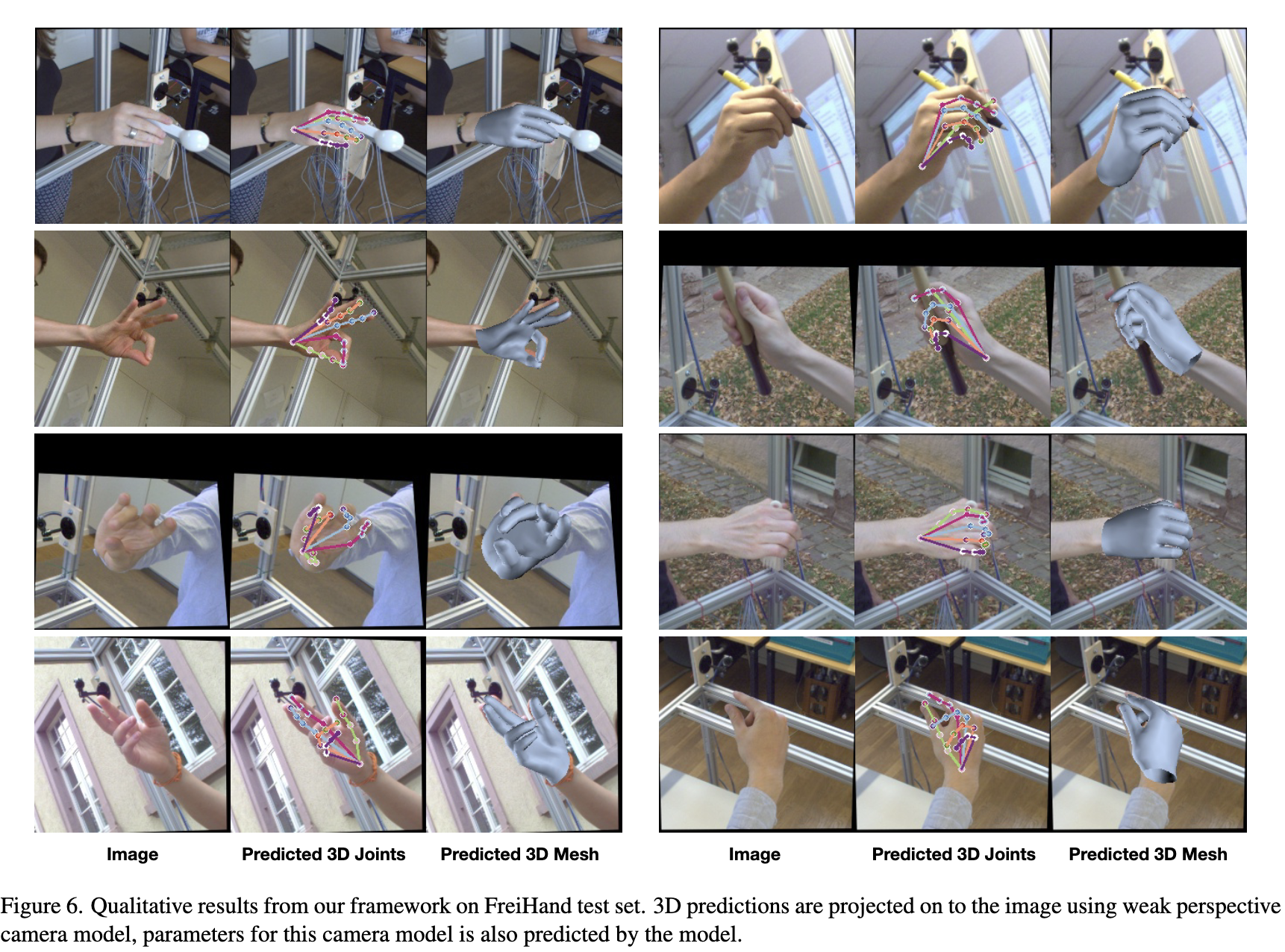 Image Predicted 3D Joints Predicted 3D Mesh

Image Predicted 3D Joints Predicted 3D Mesh

Figure 6. Qualitative results from our framework on FreiHand test set. 3D predictions are projected on to the image using weak perspective camera model, parameters for this camera model is also predicted by the model.