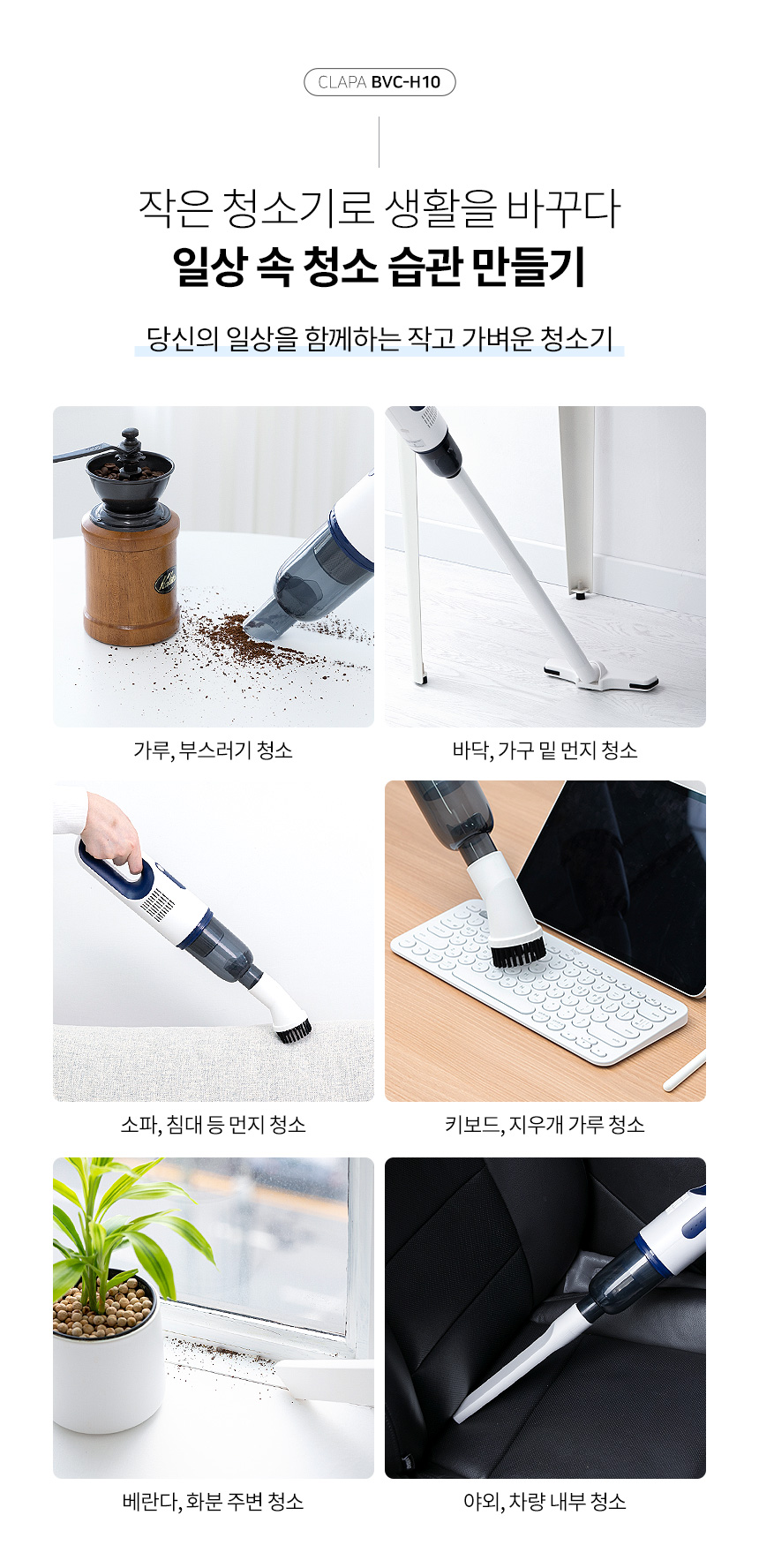 CLAPA BVC-H10

작은 청소기로 생활을 바꾸다
일상 속 청소 습관 만들기

당신의 일상을 함께하는 작고 가벼운 청소기

가루, 부스러기 청소

바닥, 가구 밑 먼지 청소

소파, 침대 등 먼지 청소

키보드, 지우개 가루 청소

베란다, 화분 주변 청소

야외, 차량 내부 청소