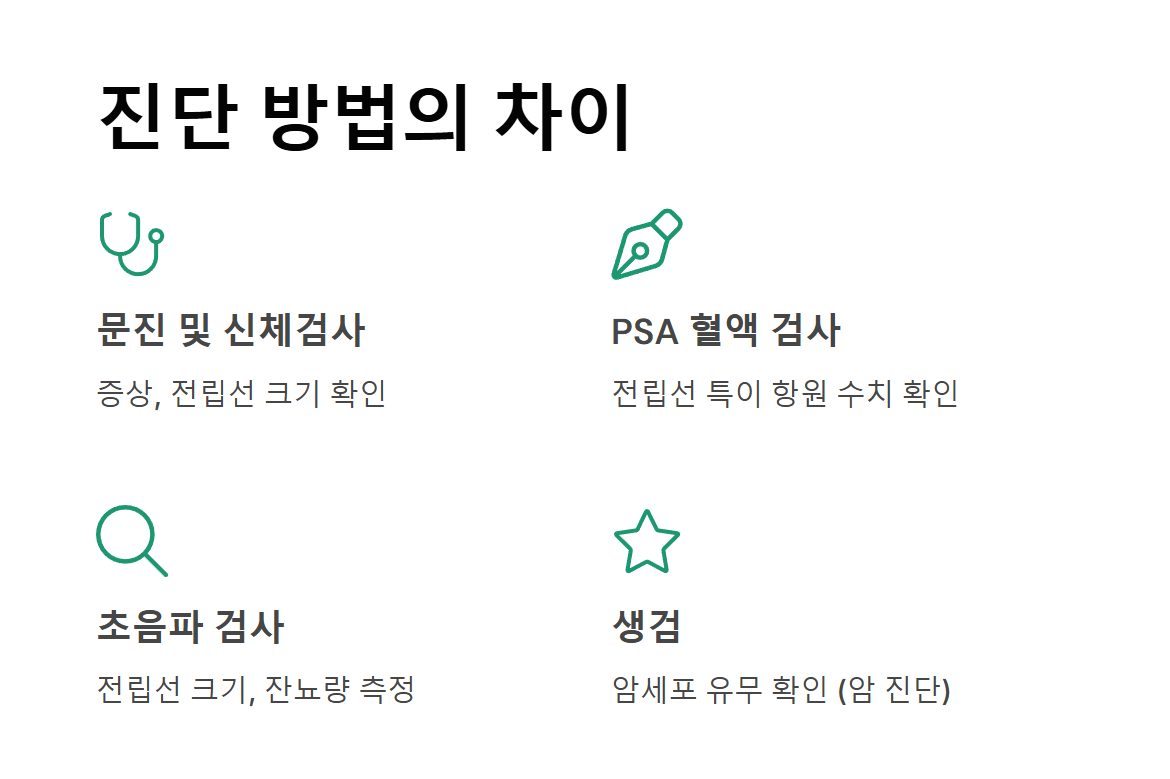 진단 방법의 차이

문진 및 신체검사

증상, 전립선 크기 확인

PSA 혈액 검사

전립선 특이 항원 수치 확인

초음파 검사

전립선 크기, 잔뇨량 측정

생검

암세포 유무 확인 (암 진단)