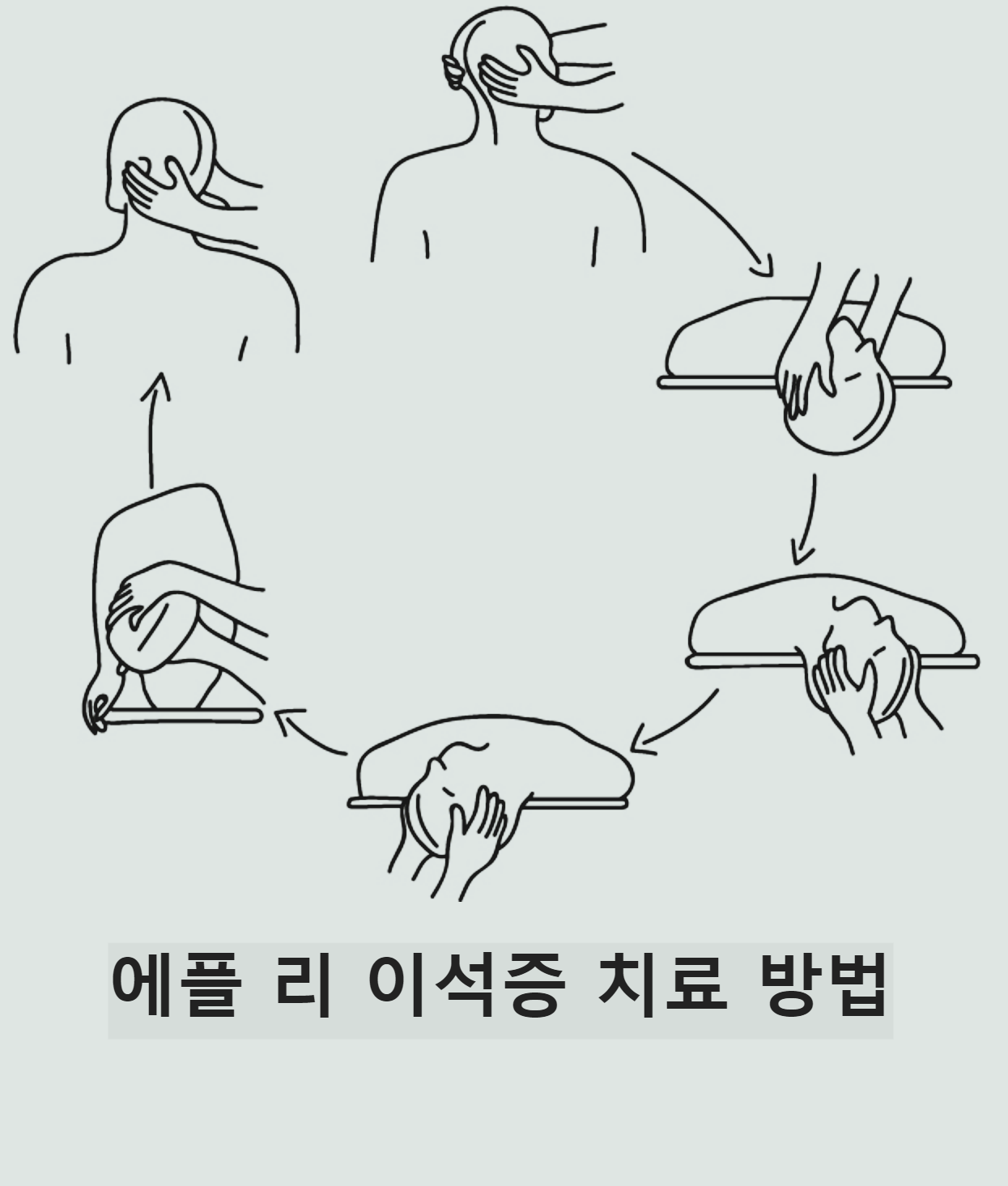 에플 리 이석증 치료 방법