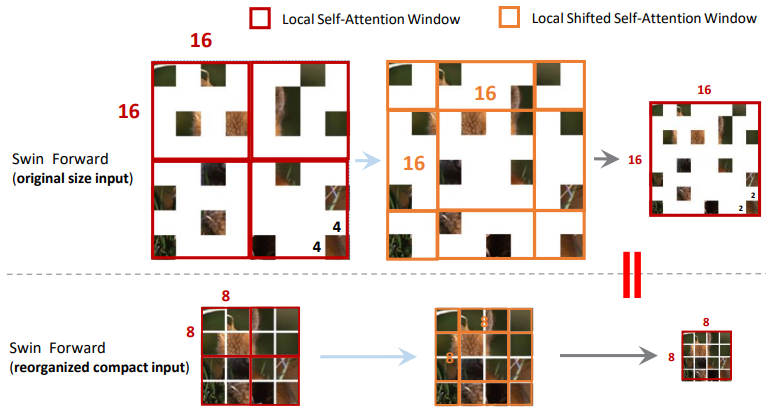 Local Self-Attention Window

Local Shifted Self-Attention Window

16

16

Swin Forward
(original size input)

4

4

16

16

16

16

2

2

8

8

Swin Forward
(reorganized compact input)

8

8

8

8