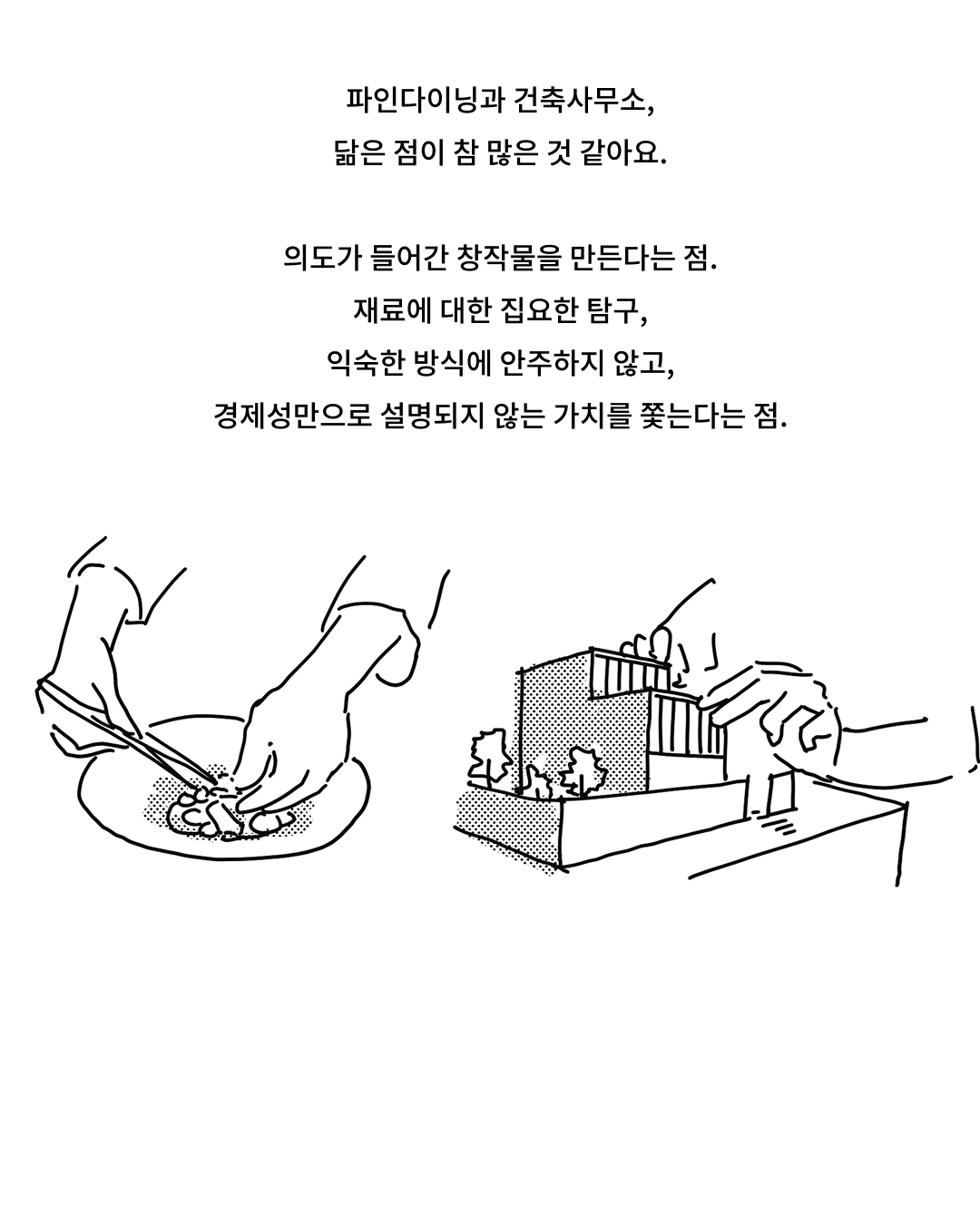 파인다이닝과 건축사무소,
닮은 점이 참 많은 것 같아요.

의도가 들어간 창작물을 만든다는 점.
재료에 대한 집요한 탐구,
익숙한 방식에 안주하지 않고,
경제성만으로 설명되지 않는 가치를 쫓는다는 점.