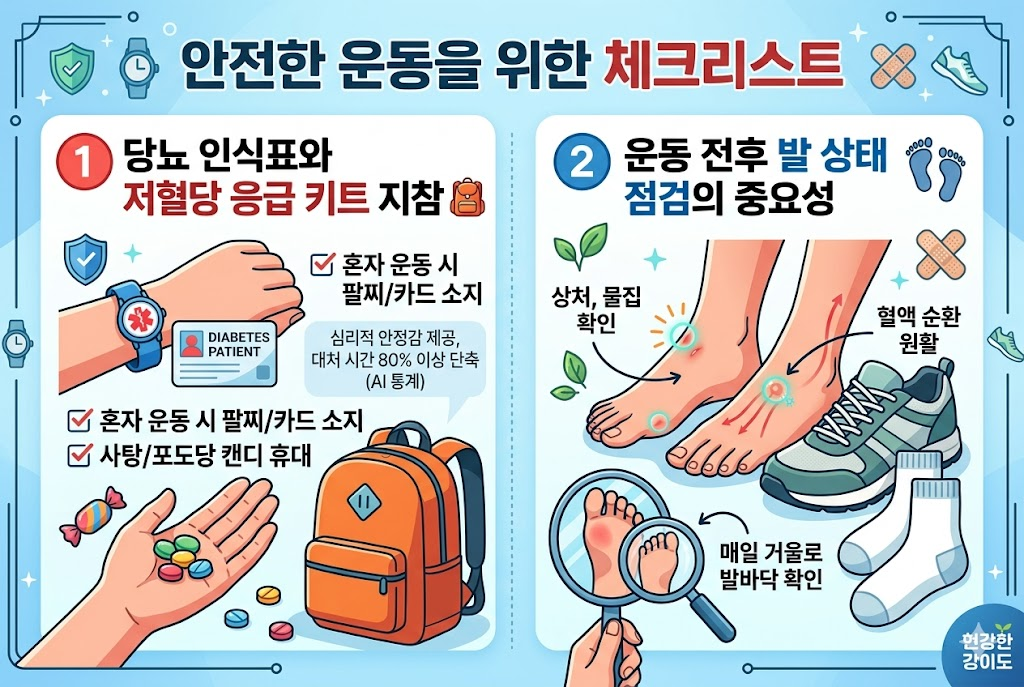 안전한 운동을 위한 체크리스트

1 당뇨 인식표와 저혈당 응급 키트 지참

혼자 운동 시 팔찌/카드 소지

DIABETES PATIENT

심리적 안정감 제공, 대처 시간 80% 이상 단축 (AI 통계)

혼자 운동 시 팔찌/카드 소지

사탕/포도당 캔디 휴대

2 운동 전후 발 상태 점검의 중요성

상처, 물집 확인

혈액 순환 원활

매일 거울로 발바닥 확인

건강한 강이도