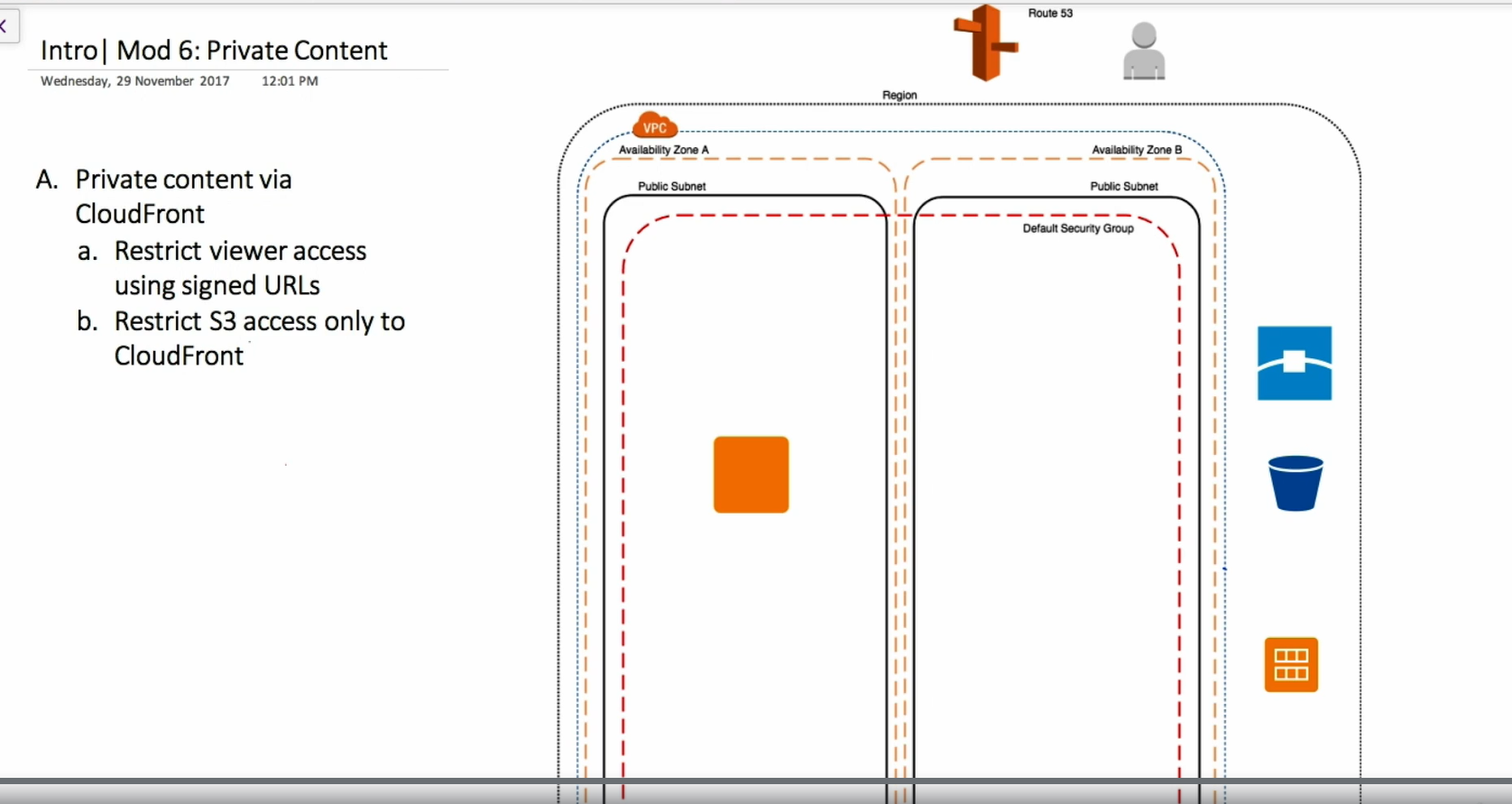 Intro| Mod 6: Private Content

Wednesday, 29 November 2017 12:01 PM

A. Private content via CloudFront

a. Restrict viewer access using signed URLs

b. Restrict S3 access only to CloudFront

Route 53

Region

VPC

Availability Zone A

Availability Zone B

Public Subnet

Public Subnet

Default Security Group