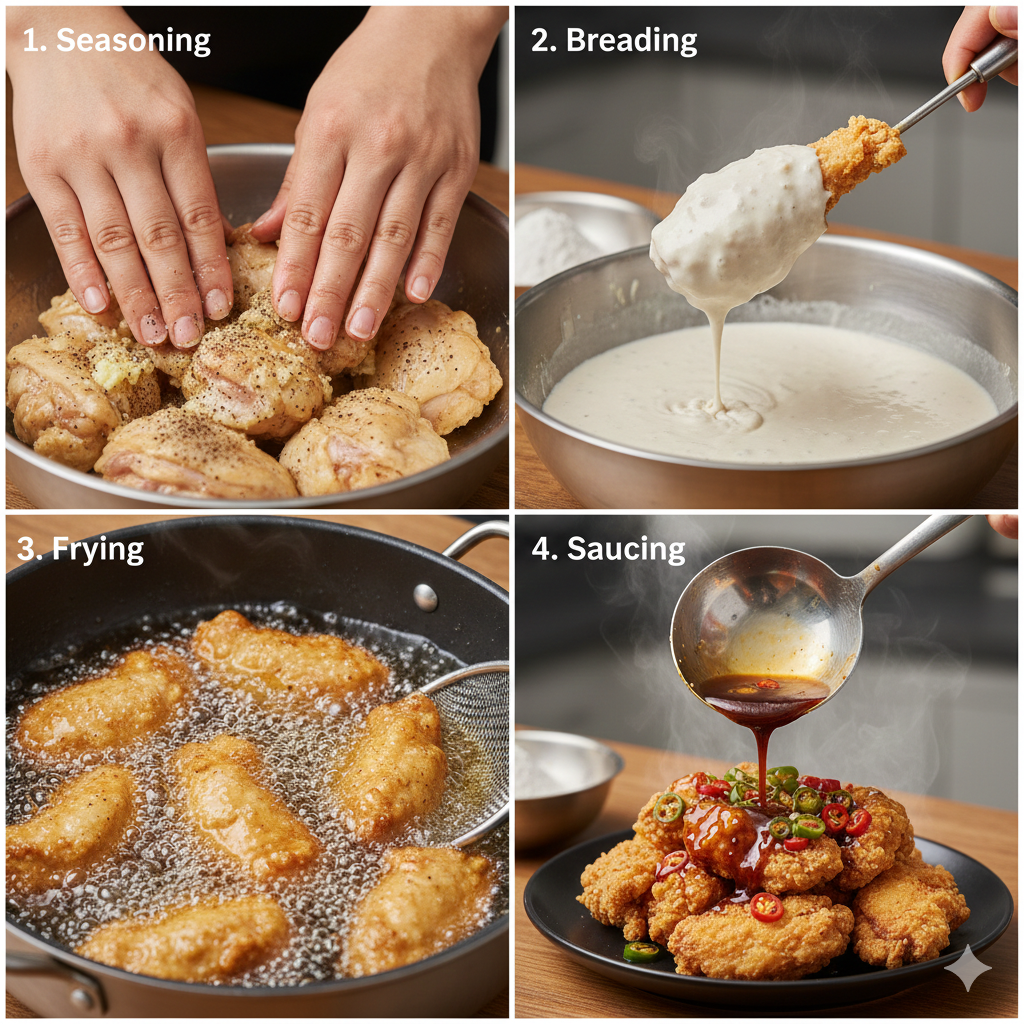 1. Seasoning

2. Breading

3. Frying

4. Saucing