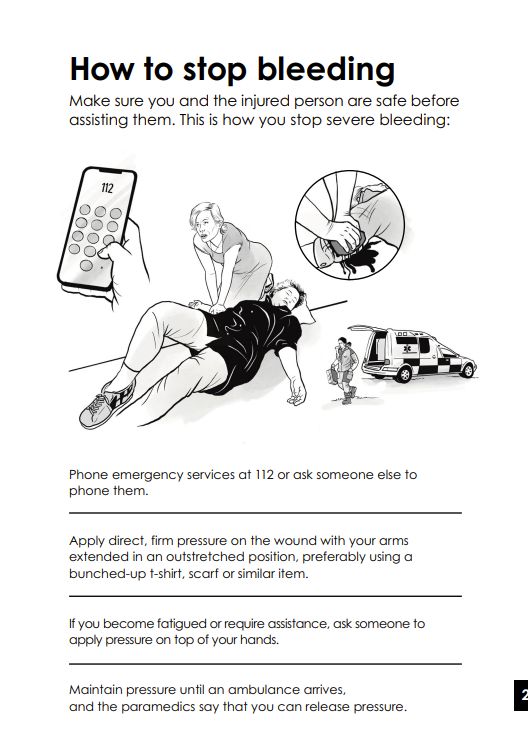 How to stop bleeding

Make sure you and the injured person are safe before assisting them. This is how you stop severe bleeding:

112

Phone emergency services at 112 or ask someone else to phone them.

Apply direct, firm pressure on the wound with your arms extended in an outstretched position, preferably using a bunched-up t-shirt, scarf or similar item.

If you become fatigued or require assistance, ask someone to apply pressure on top of your hands.

Maintain pressure until an ambulance arrives, and the paramedics say that you can release pressure.

2