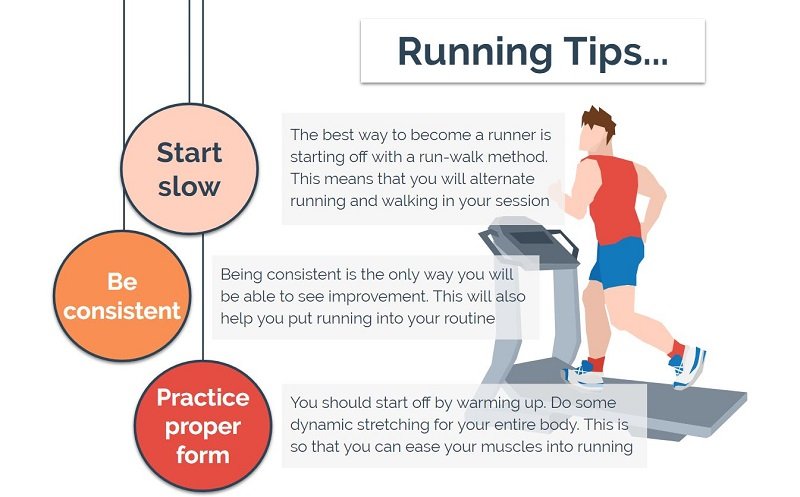 Running Tips...

Start slow

The best way to become a runner is starting off with a run-walk method. This means that you will alternate running and walking in your session

Be consistent

Being consistent is the only way you will be able to see improvement. This will also help you put running into your routine

Practice proper form

You should start off by warming up. Do some dynamic stretching for your entire body. This is so that you can ease your muscles into running