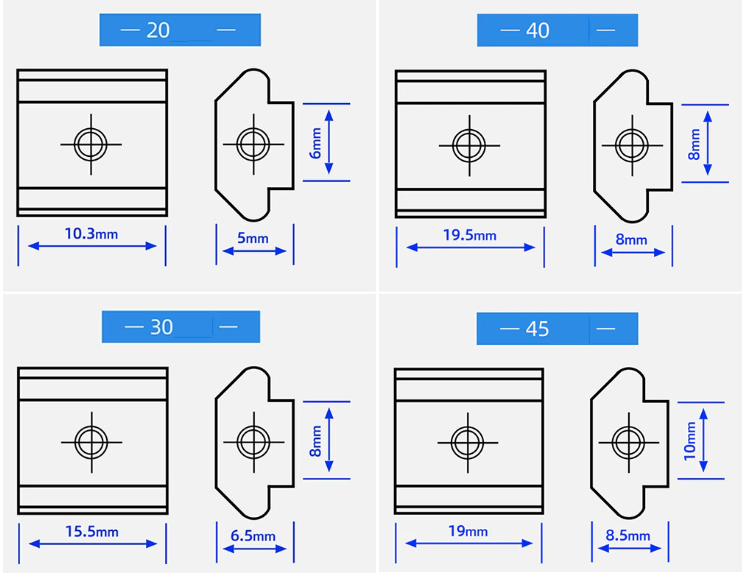 — 20 —

6mm

10.3mm

5mm

— 40 —

8mm

19.5mm

8mm

— 30 —

8mm

15.5mm

6.5mm

— 45 —

10mm

19mm

8.5mm