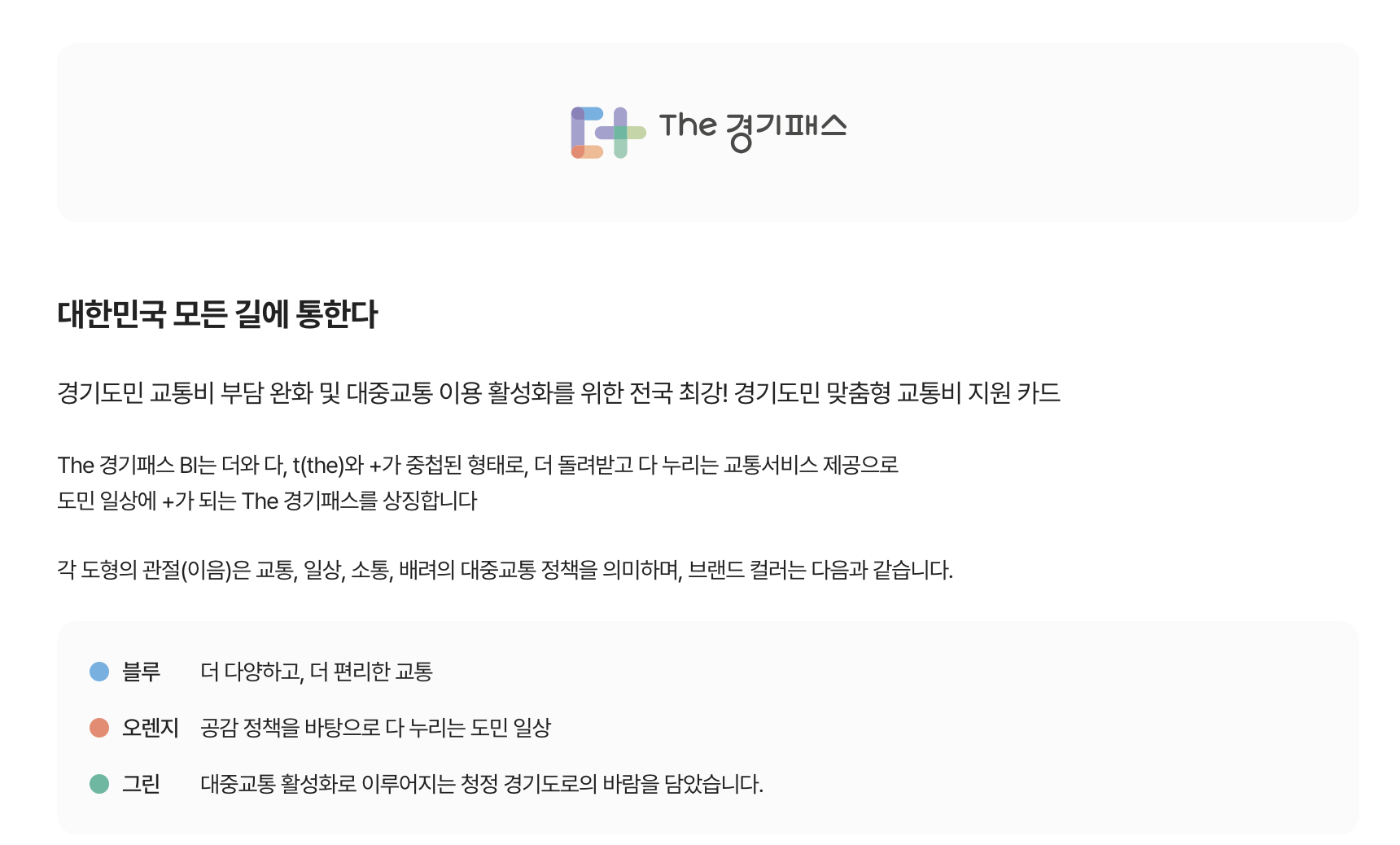 The 경기패스

대한민국 모든 길에 통한다

경기도민 교통비 부담 완화 및 대중교통 이용 활성화를 위한 전국 최강! 경기도민 맞춤형 교통비 지원 카드

The 경기패스 BI는 더와 다, t(the)와 +가 중첩된 형태로, 더 돌려받고 다 누리는 교통서비스 제공으로
도민 일상에 +가 되는 The 경기패스를 상징합니다

각 도형의 관절(이음)은 교통, 일상, 소통, 배려의 대중교통 정책을 의미하며, 브랜드 컬러는 다음과 같습니다.

• 블루 더 다양하고, 더 편리한 교통
• 오렌지 공감 정책을 바탕으로 다 누리는 도민 일상
• 그린 대중교통 활성화로 이루어지는 청정 경기도로의 바람을 담았습니다.