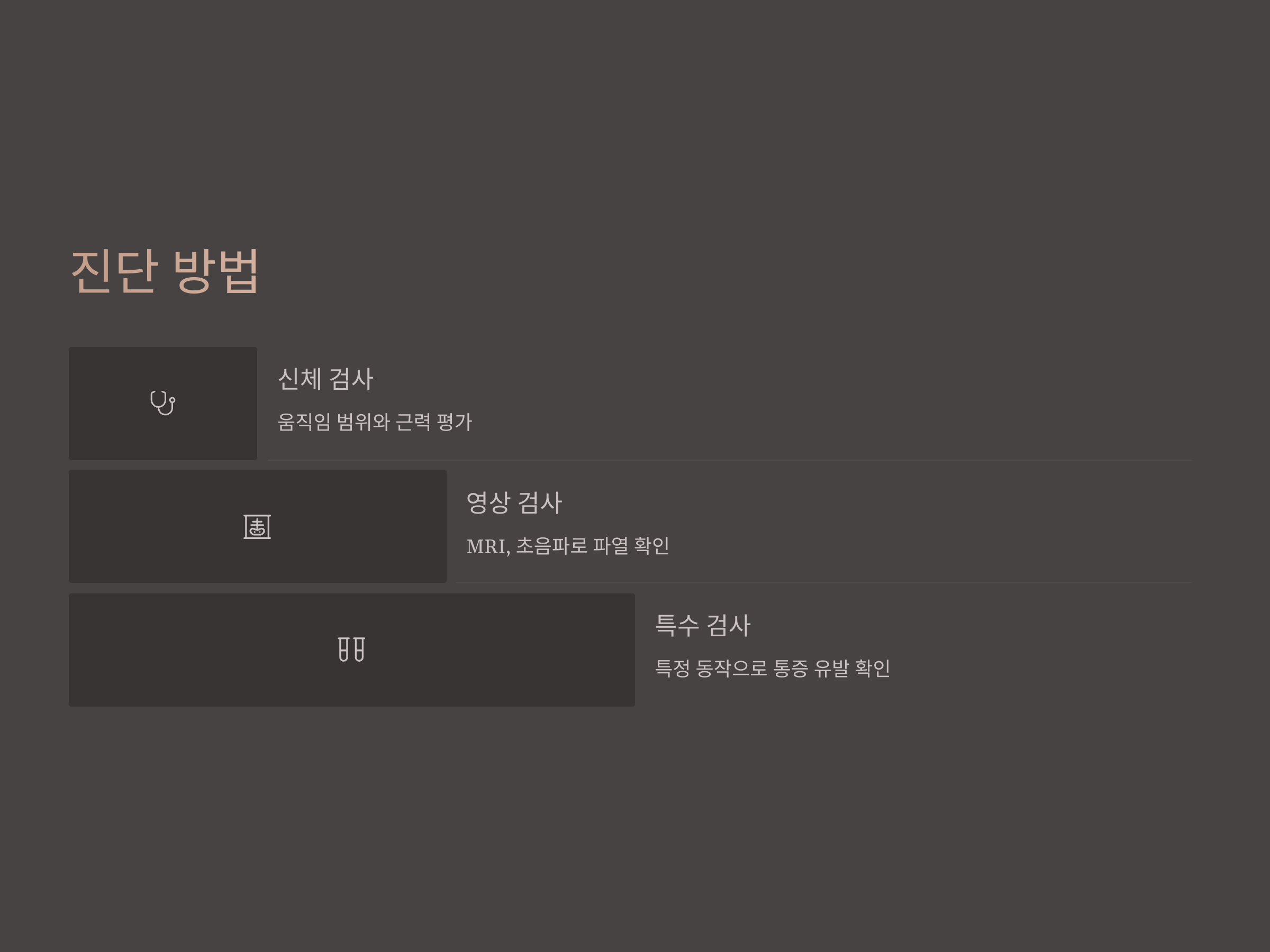 진단 방법

신체 검사

움직임 범위와 근력 평가

영상 검사

MRI, 초음파로 파열 확인

특수 검사

특정 동작으로 통증 유발 확인