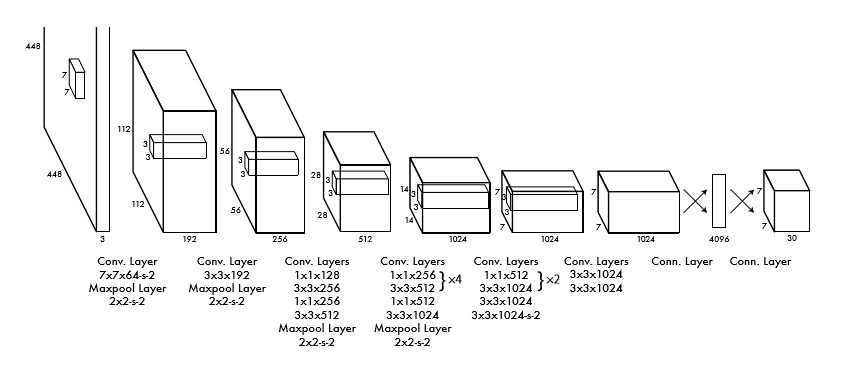 448
7
7
448
3

112
3
3
112
192

56
3
3
56
256

28
3
3
28
512

14
3
3
14
1024

7
3
3
7
1024

7
7
1024

4096

7
7
30

Conv. Layer
7x7x64-s-2
Maxpool Layer
2x2-s-2

Conv. Layer
3x3x192
Maxpool Layer
2x2-s-2

Conv. Layers
1x1x128
3x3x256
1x1x256
3x3x512
Maxpool Layer
2x2-s-2

Conv. Layers
1x1x256
3x3x512 } ×4
1x1x512
3x3x1024
Maxpool Layer
2x2-s-2

Conv. Layers
1x1x512
3x3x1024 } ×2
3x3x1024
3x3x1024-s-2

Conv. Layers
3x3x1024
3x3x1024

Conn. Layer

Conn. Layer