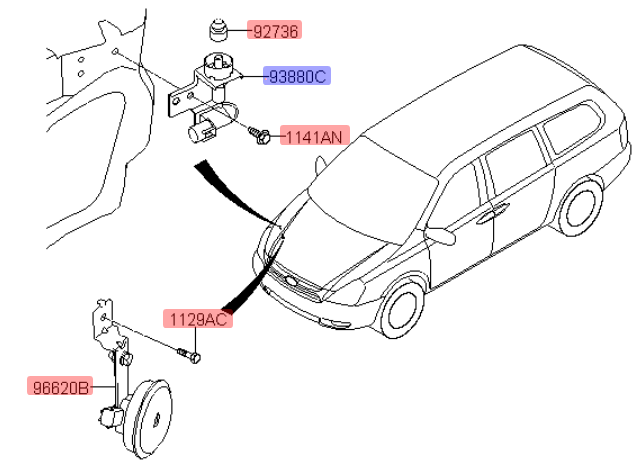 92736
93880C
1141AN
1129AC
96620B