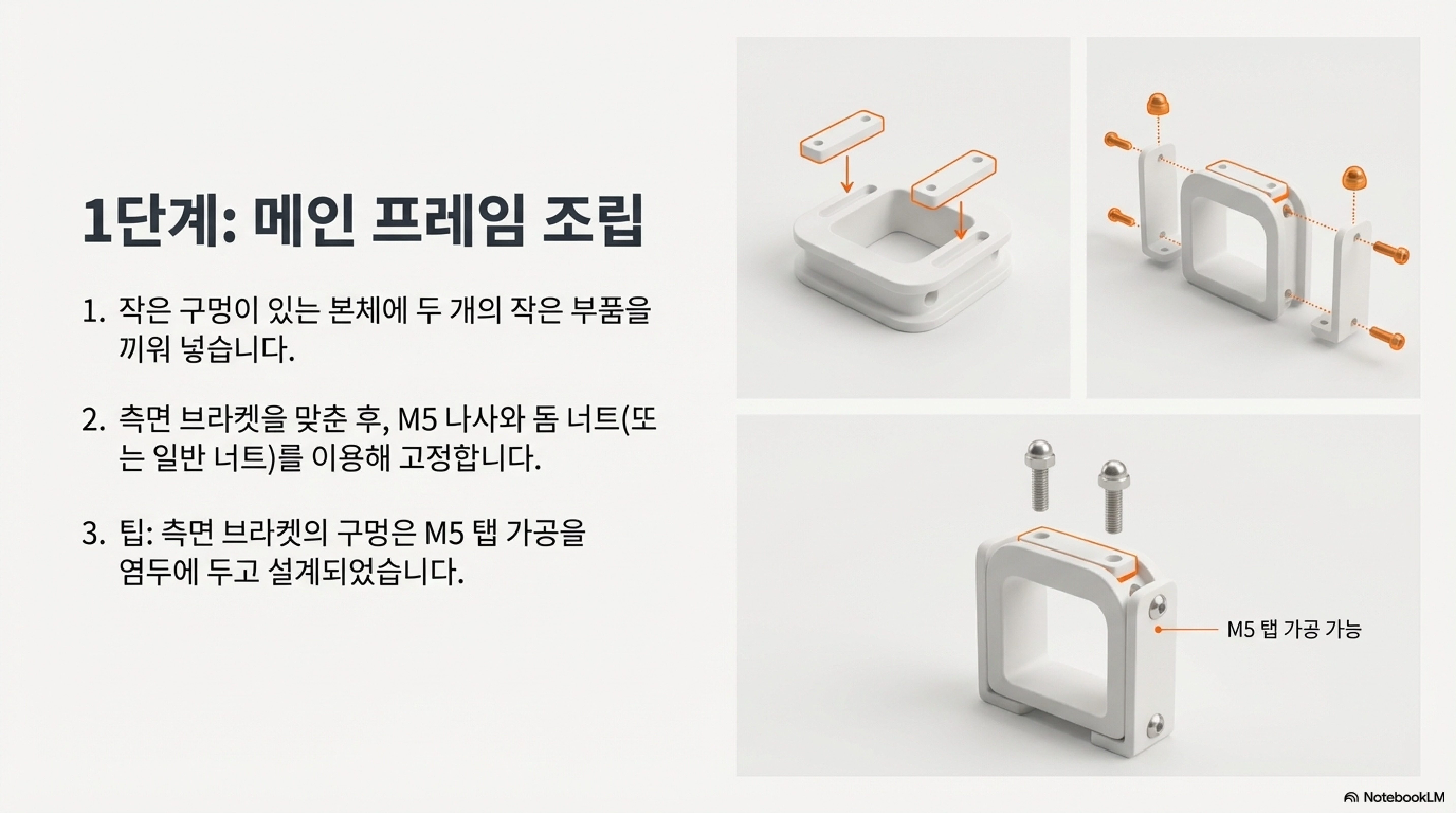 1단계: 메인 프레임 조립

1. 작은 구멍이 있는 본체에 두 개의 작은 부품을 끼워 넣습니다.

2. 측면 브라켓을 맞춘 후, M5 나사와 돔 너트(또는 일반 너트)를 이용해 고정합니다.

3. 팁: 측면 브라켓의 구멍은 M5 탭 가공을 염두에 두고 설계되었습니다.

M5 탭 가공 가능

NotebookLM