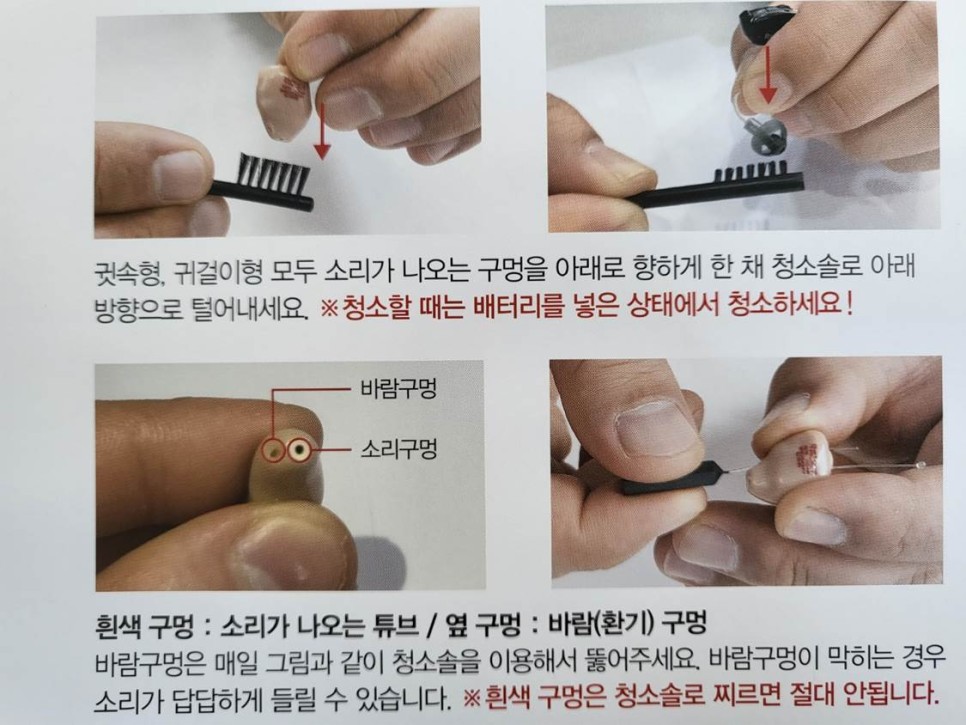 귓속형, 귀걸이형 모두 소리가 나오는 구멍을 아래로 향하게 한 채 청소솔로 아래 방향으로 털어내세요. ※청소할 때는 배터리를 넣은 상태에서 청소하세요!

바람구멍

소리구멍

흰색 구멍 : 소리가 나오는 튜브 / 옆 구멍 : 바람(환기) 구멍
바람구멍은 매일 그림과 같이 청소솔을 이용해서 뚫어주세요. 바람구멍이 막히는 경우 소리가 답답하게 들릴 수 있습니다. ※흰색 구멍은 청소솔로 찌르면 절대 안됩니다.