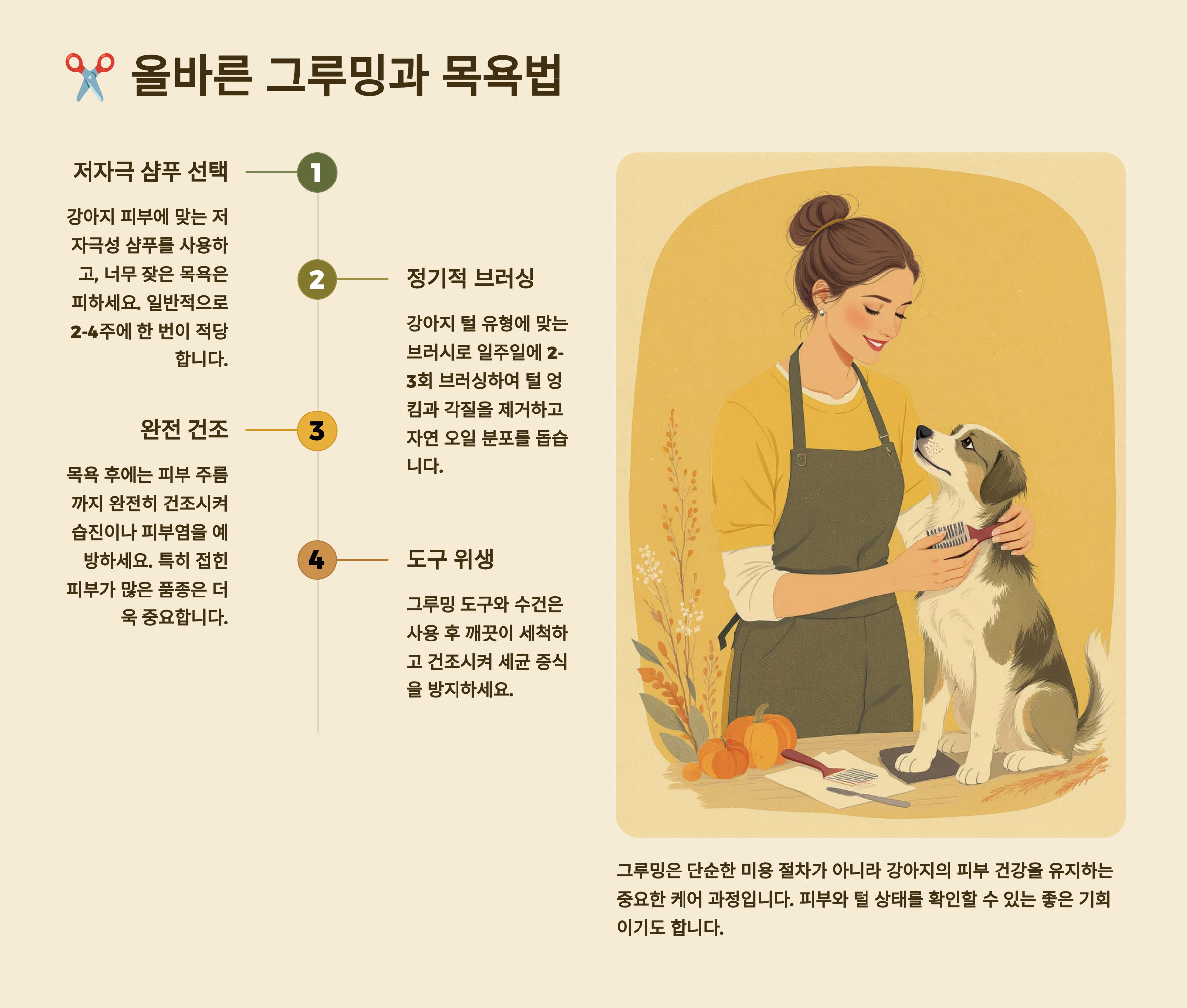 ✂️ 올바른 그루밍과 목욕법

저자극 샴푸 선택

1

강아지 피부에 맞는 저자극성 샴푸를 사용하고, 너무 잦은 목욕은 피하세요. 일반적으로 2-4주에 한 번이 적당합니다.

2

정기적 브러싱

강아지 털 유형에 맞는 브러시로 일주일에 2-3회 브러싱하여 털 엉킴과 각질을 제거하고 자연 오일 분포를 돕습니다.

완전 건조

3

목욕 후에는 피부 주름까지 완전히 건조시켜 습진이나 피부염을 예방하세요. 특히 접힌 피부가 많은 품종은 더욱 중요합니다.

4

도구 위생

그루밍 도구와 수건은 사용 후 깨끗이 세척하고 건조시켜 세균 증식을 방지하세요.

그루밍은 단순한 미용 절차가 아니라 강아지의 피부 건강을 유지하는 중요한 케어 과정입니다. 피부와 털 상태를 확인할 수 있는 좋은 기회이기도 합니다.