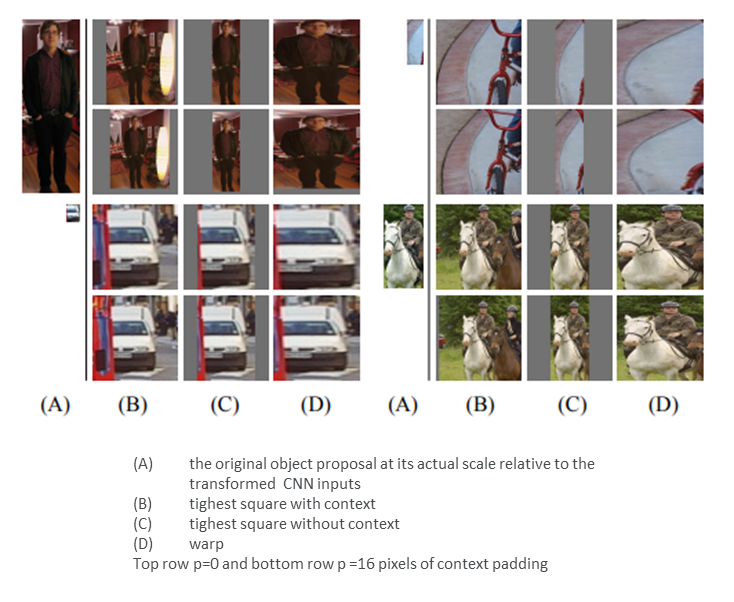 (A) (B) (C) (D) (A) (B) (C) (D)

(A) the original object proposal at its actual scale relative to the transformed CNN inputs
(B) tighest square with context
(C) tighest square without context
(D) warp
Top row p=0 and bottom row p =16 pixels of context padding