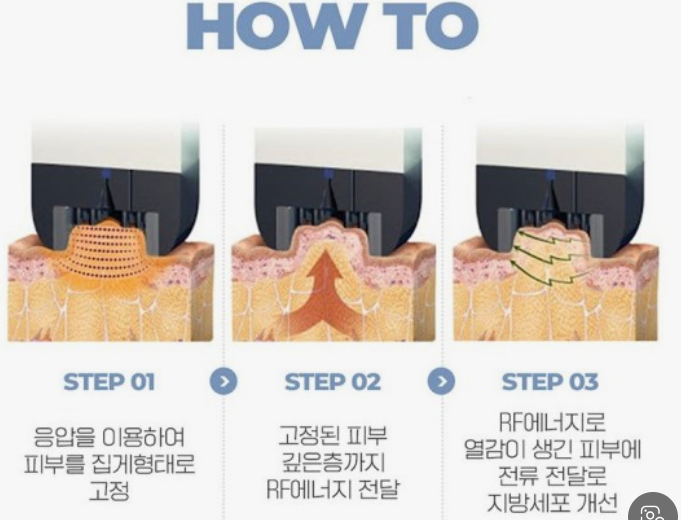 HOW TO

STEP 01

음압을 이용하여
피부를 집게형태로
고정

STEP 02

고정된 피부
깊은층까지
RF에너지 전달

STEP 03

RF에너지로
열감이 생긴 피부에
전류 전달로
지방세포 개선