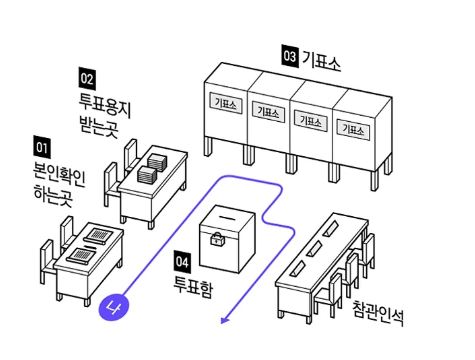 03 기표소

기표소 기표소 기표소 기표소

02 투표용지 받는곳

01 본인확인 하는곳

04 투표함

나

참관인석