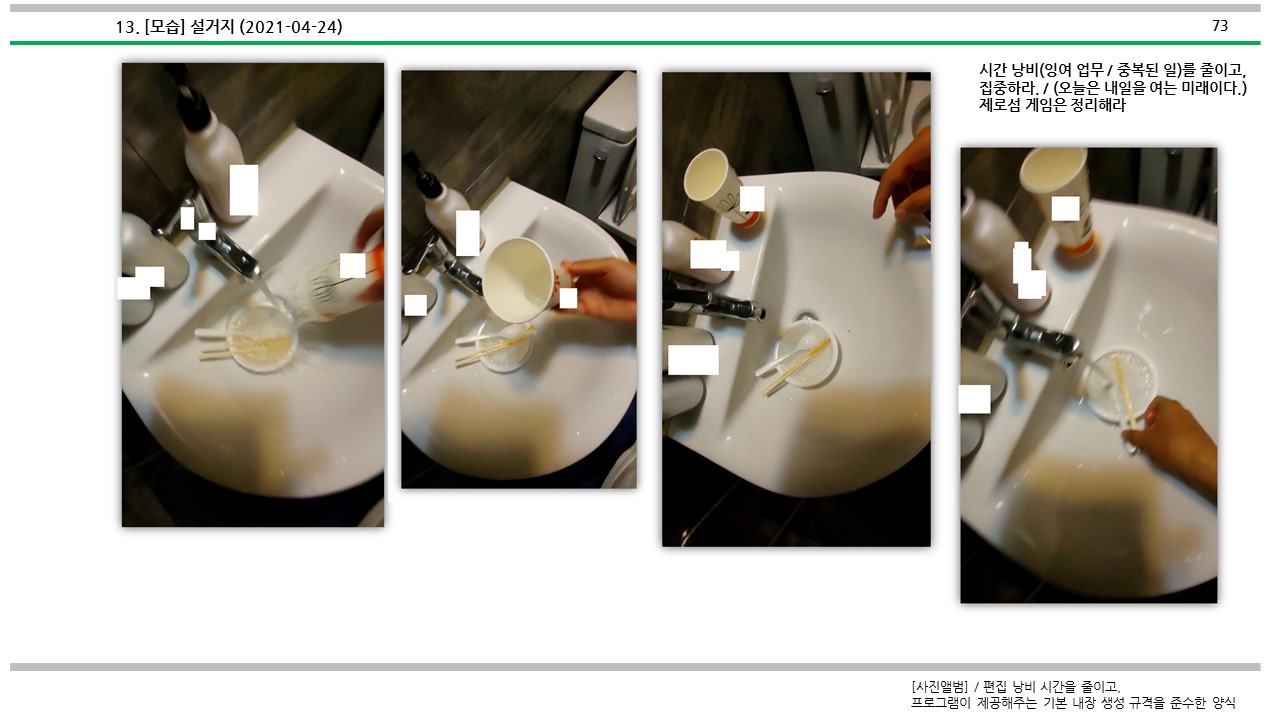 13. [모습] 설거지 (2021-04-24)

73

시간 낭비(잉여 업무 / 중복된 일)를 줄이고, 집중하라. / (오늘은 내일을 여는 미래이다.) 제로섬 게임은 정리해라

[사진앨범] / 편집 낭비 시간을 줄이고, 프로그램이 제공해주는 기본 내장 생성 규격을 준수한 양식