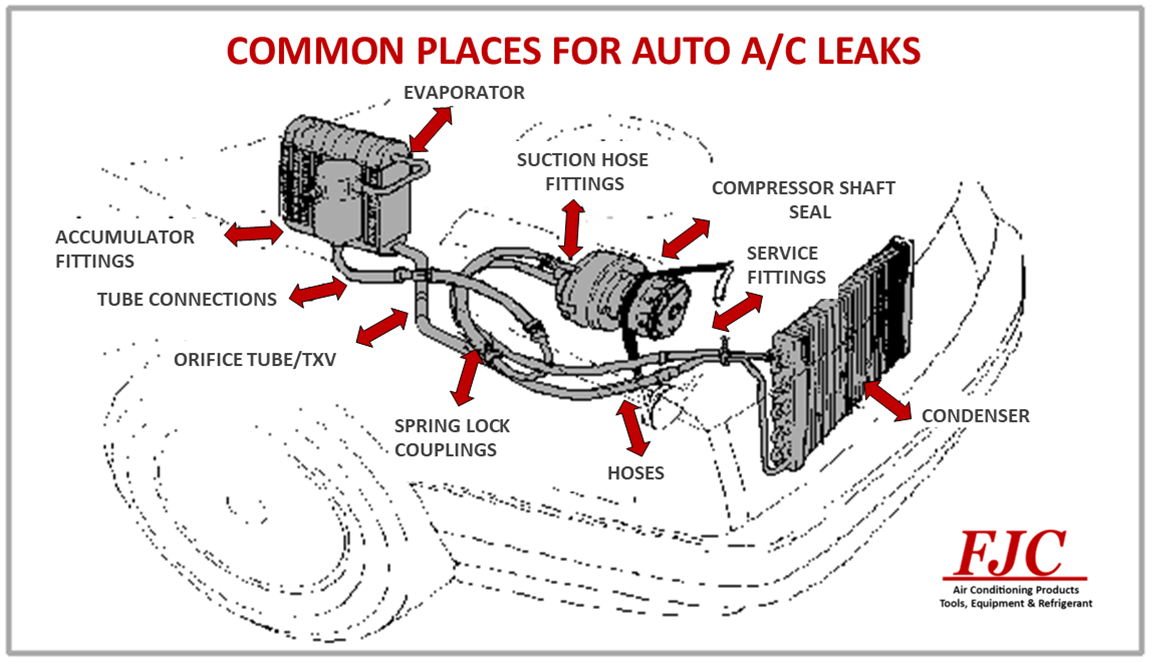 COMMON PLACES FOR AUTO A/C LEAKS

EVAPORATOR

SUCTION HOSE FITTINGS

COMPRESSOR SHAFT SEAL

ACCUMULATOR FITTINGS

SERVICE FITTINGS

TUBE CONNECTIONS

ORIFICE TUBE/TXV

SPRING LOCK COUPLINGS

HOSES

CONDENSER

FJC
Air Conditioning Products
Tools, Equipment & Refrigerant