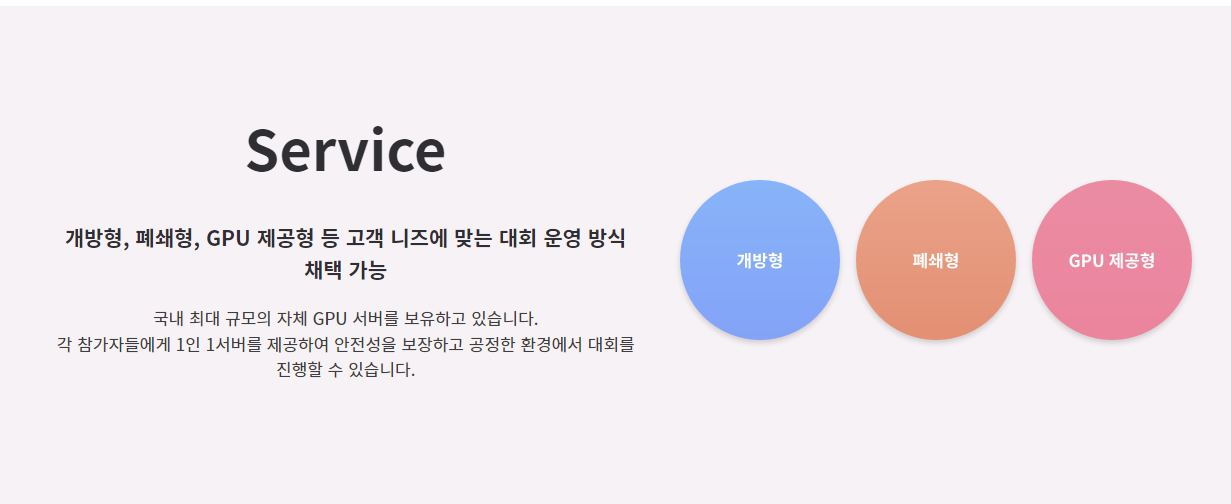 Service

개방형, 폐쇄형, GPU 제공형 등 고객 니즈에 맞는 대회 운영 방식 채택 가능

국내 최대 규모의 자체 GPU 서버를 보유하고 있습니다. 각 참가자들에게 1인 1서버를 제공하여 안전성을 보장하고 공정한 환경에서 대회를 진행할 수 있습니다.

개방형

폐쇄형

GPU 제공형