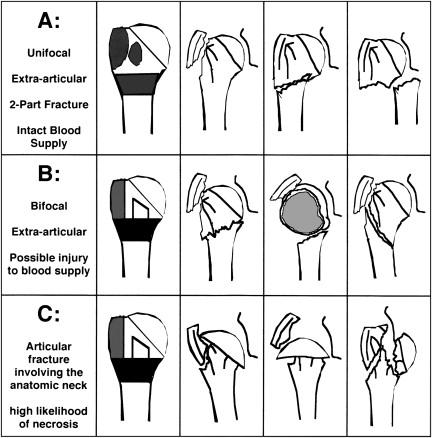 A:

Unifocal

Extra-articular

2-Part Fracture

Intact Blood Supply

B:

Bifocal

Extra-articular

Possible injury to blood supply

C:

Articular fracture involving the anatomic neck

high likelihood of necrosis