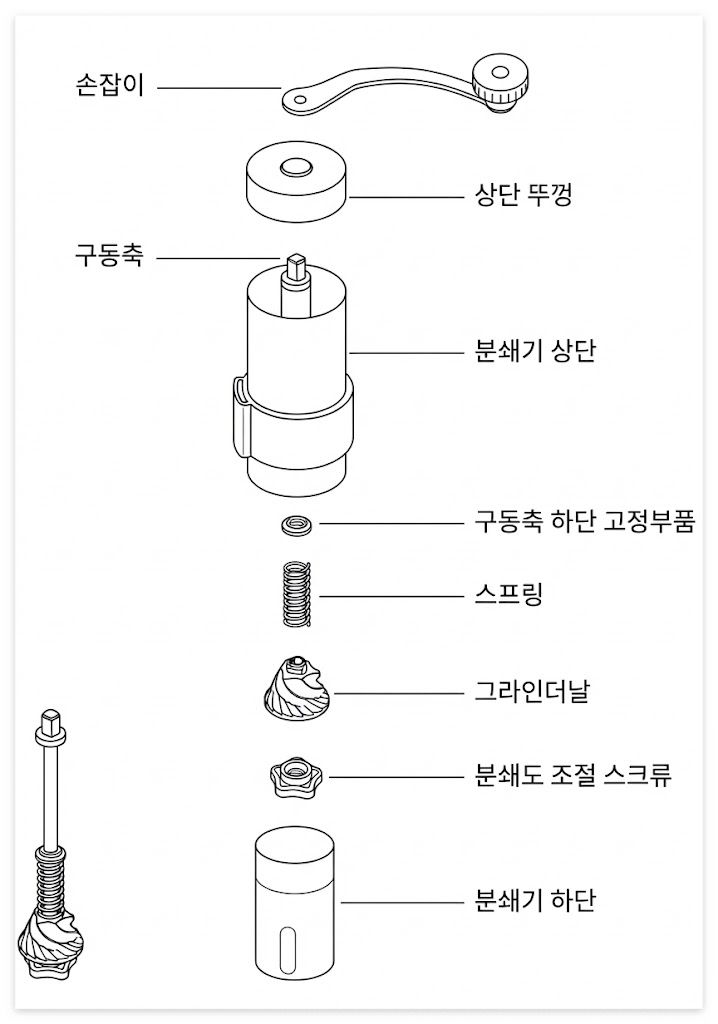 손잡이

상단 뚜껑

구동축

분쇄기 상단

구동축 하단 고정부품

스프링

그라인더날

분쇄도 조절 스크류

분쇄기 하단