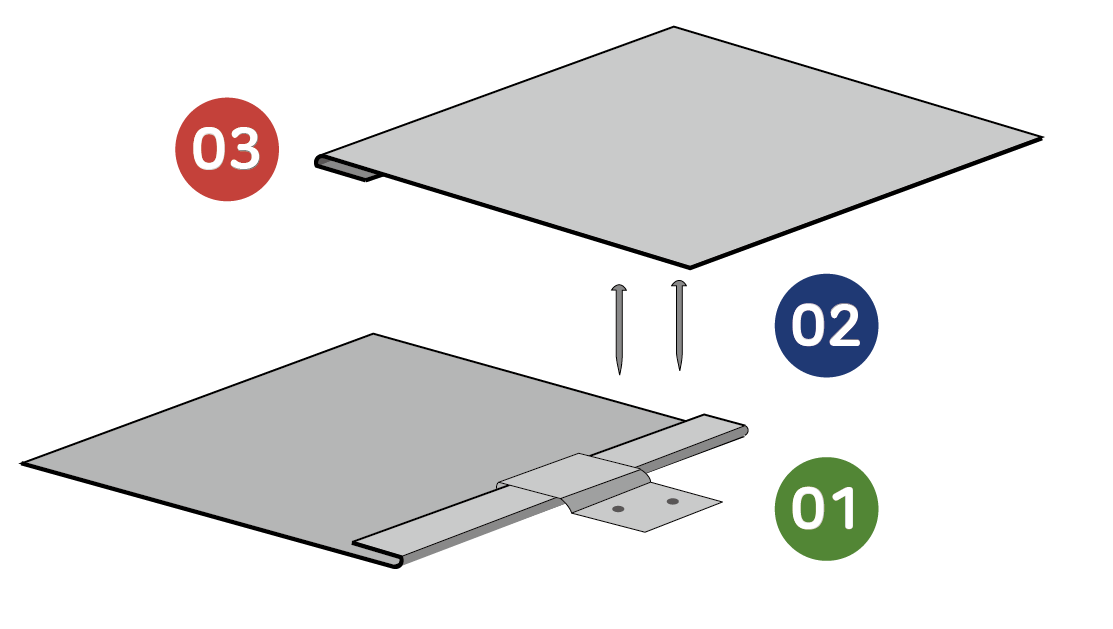 03

02

01