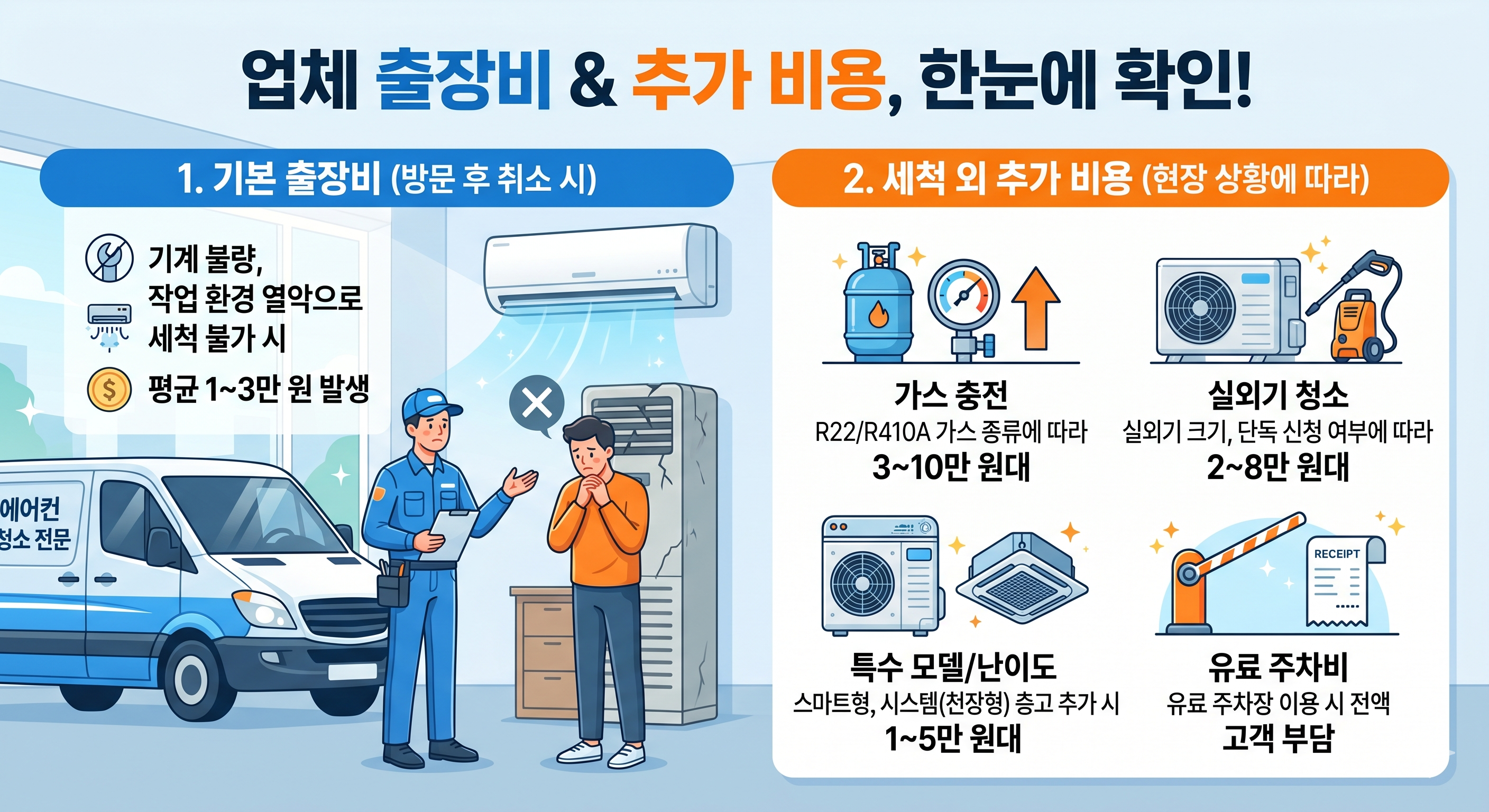 업체 출장비 & 추가 비용, 한눈에 확인!

1. 기본 출장비 (방문 후 취소 시)

기계 불량, 작업 환경 열악으로 세척 불가 시

평균 1~3만 원 발생

에어컨 청소 전문

2. 세척 외 추가 비용 (현장 상황에 따라)

가스 충전
R22/R410A 가스 종류에 따라
3~10만 원대

실외기 청소
실외기 크기, 단독 신청 여부에 따라
2~8만 원대

특수 모델/난이도
스마트형, 시스템(천장형) 층고 추가 시
1~5만 원대

RECEIPT

유료 주차비
유료 주차장 이용 시 전액
고객 부담