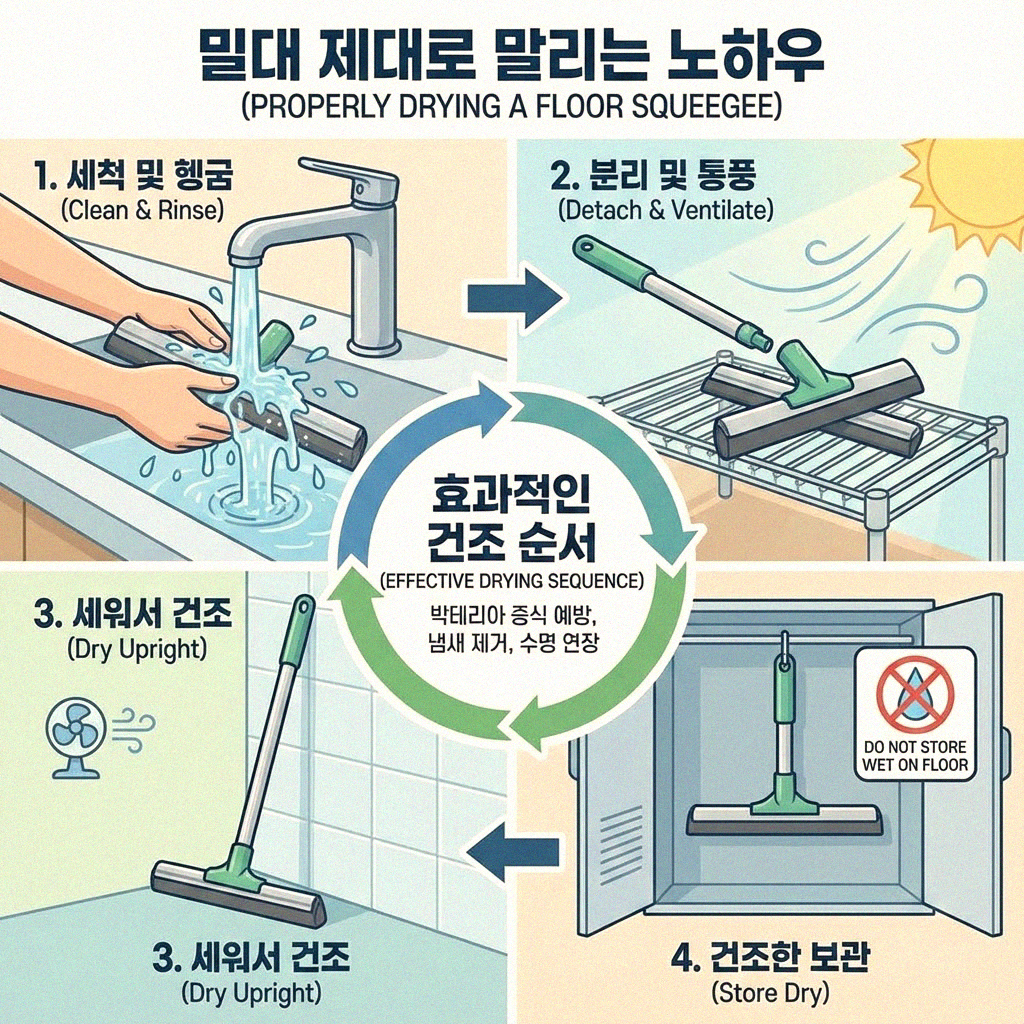 밀대 제대로 말리는 노하우
(PROPERLY DRYING A FLOOR SQUEEGEE)

1. 세척 및 헹굼
(Clean & Rinse)

2. 분리 및 통풍
(Detach & Ventilate)

효과적인 건조 순서
(EFFECTIVE DRYING SEQUENCE)
박테리아 증식 예방, 냄새 제거, 수명 연장

3. 세워서 건조
(Dry Upright)

DO NOT STORE WET ON FLOOR

3. 세워서 건조
(Dry Upright)

4. 건조한 보관
(Store Dry)