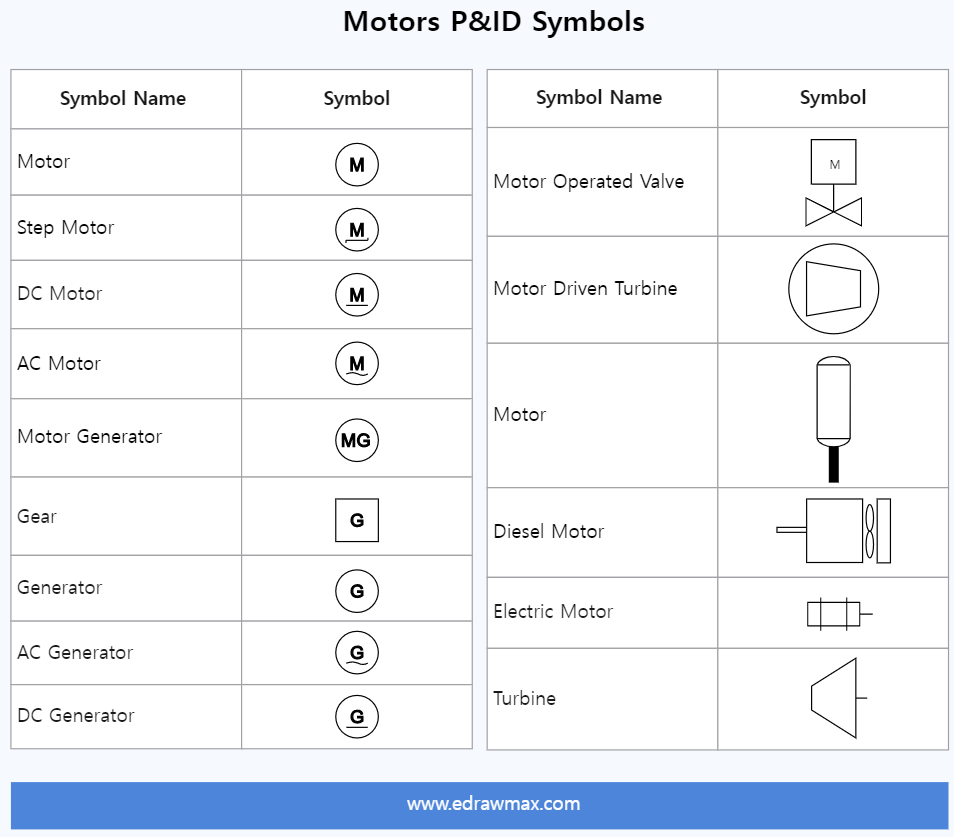 Motors P&ID Symbols

| Symbol Name | Symbol |
|---|---|
| Motor | M |
| Step Motor | M |
| DC Motor | M |
| AC Motor | M |
| Motor Generator | MG |
| Gear | G |
| Generator | G |
| AC Generator | G |
| DC Generator | G |

| Symbol Name | Symbol |
|---|---|
| Motor Operated Valve | M |
| Motor Driven Turbine | |
| Motor | |
| Diesel Motor | |
| Electric Motor | |
| Turbine | |

www.edrawmax.com