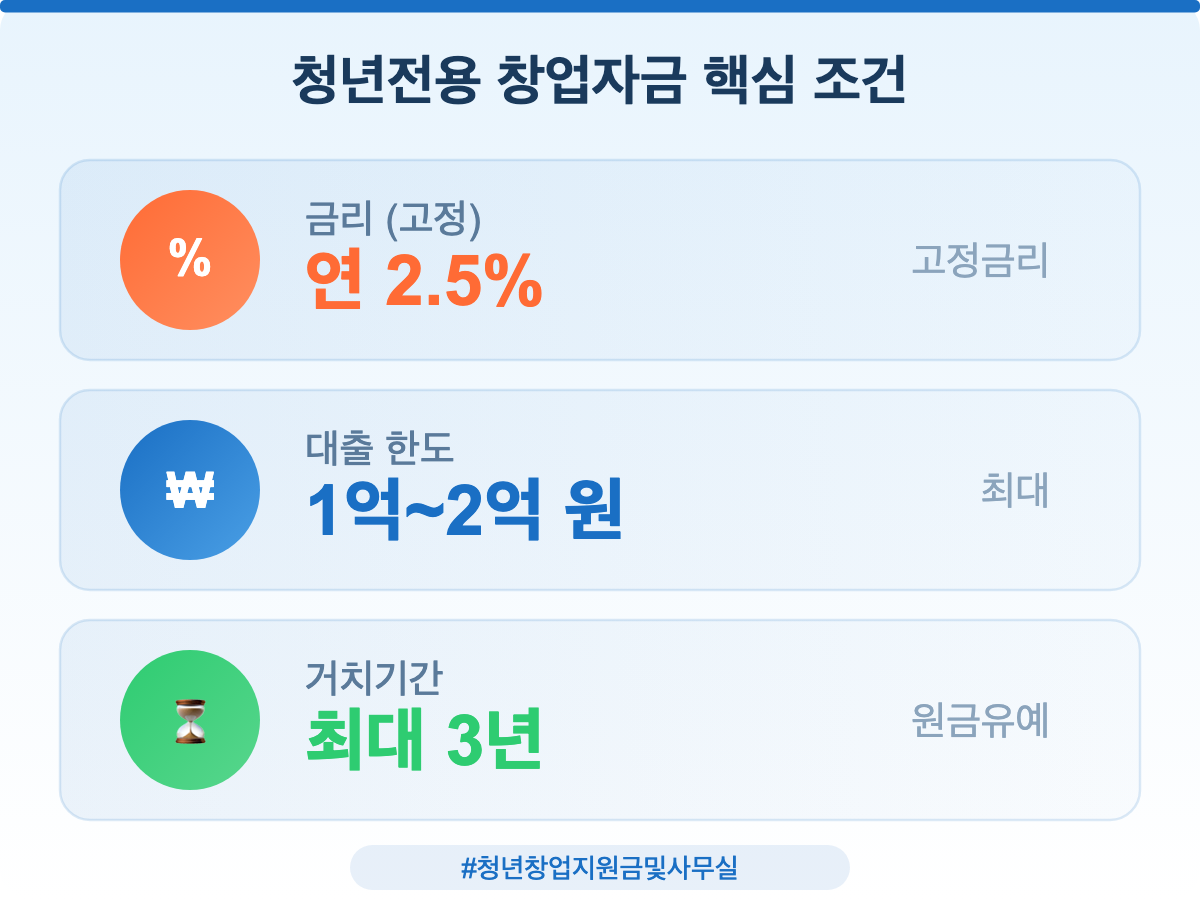 청년전용 창업자금 핵심 조건

%

금리 (고정)

연 2.5%

고정금리

₩

대출 한도

1억~2억 원

최대

거치기간

최대 3년

원금유예

#청년창업지원금및사무실